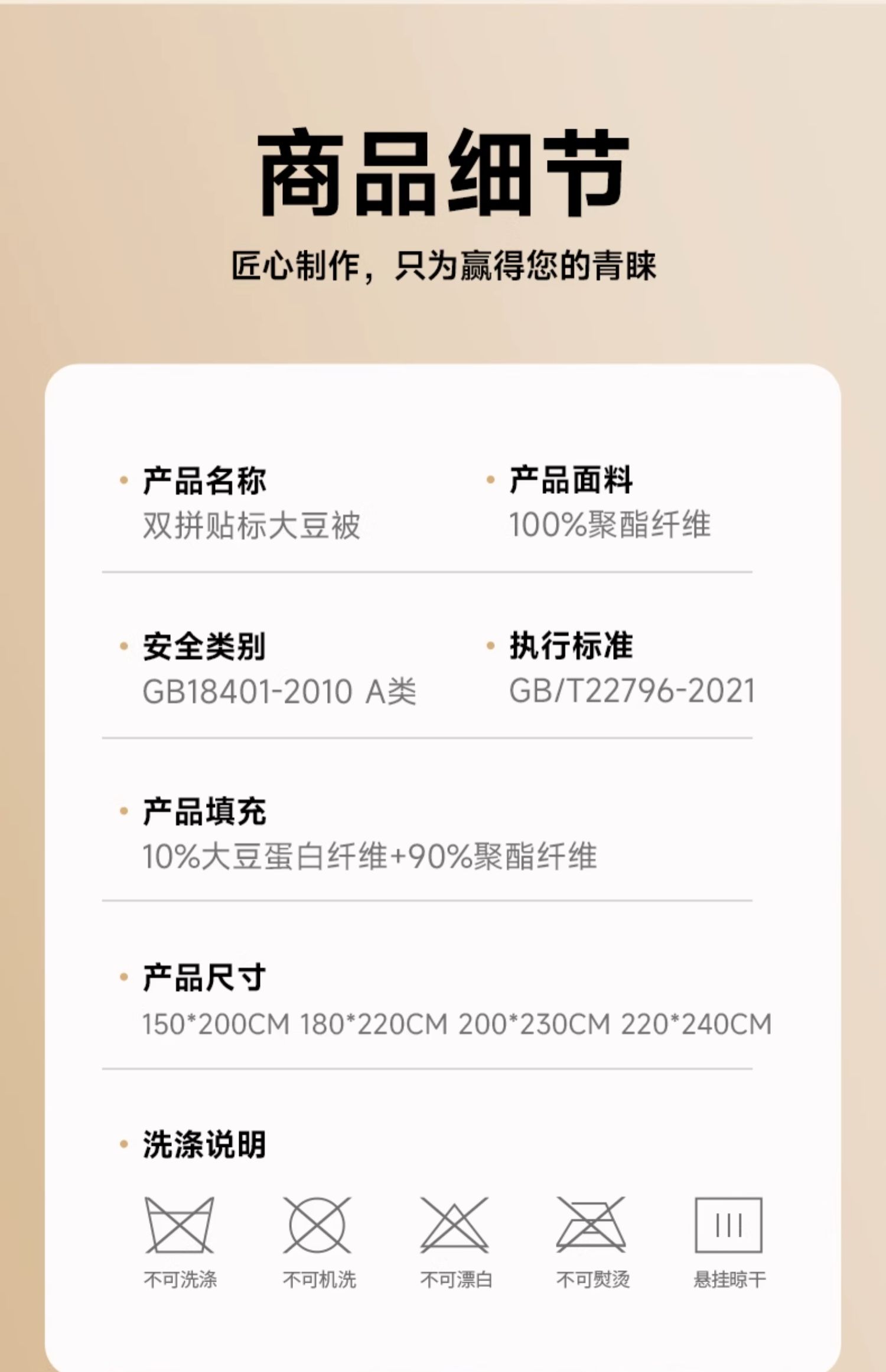 商品细节

匠心制作，只为赢得您的青睐

• 产品名称
双拼贴标大豆被

• 产品面料
100%聚酯纤维

• 安全类别
GB18401-2010 A类

• 执行标准
GB/T22796-2021

• 产品填充
10%大豆蛋白纤维+90%聚酯纤维

• 产品尺寸
150*200CM 180*220CM 200*230CM 220*240CM

• 洗涤说明

不可洗涤 不可机洗 不可漂白 不可熨烫 悬挂晾干