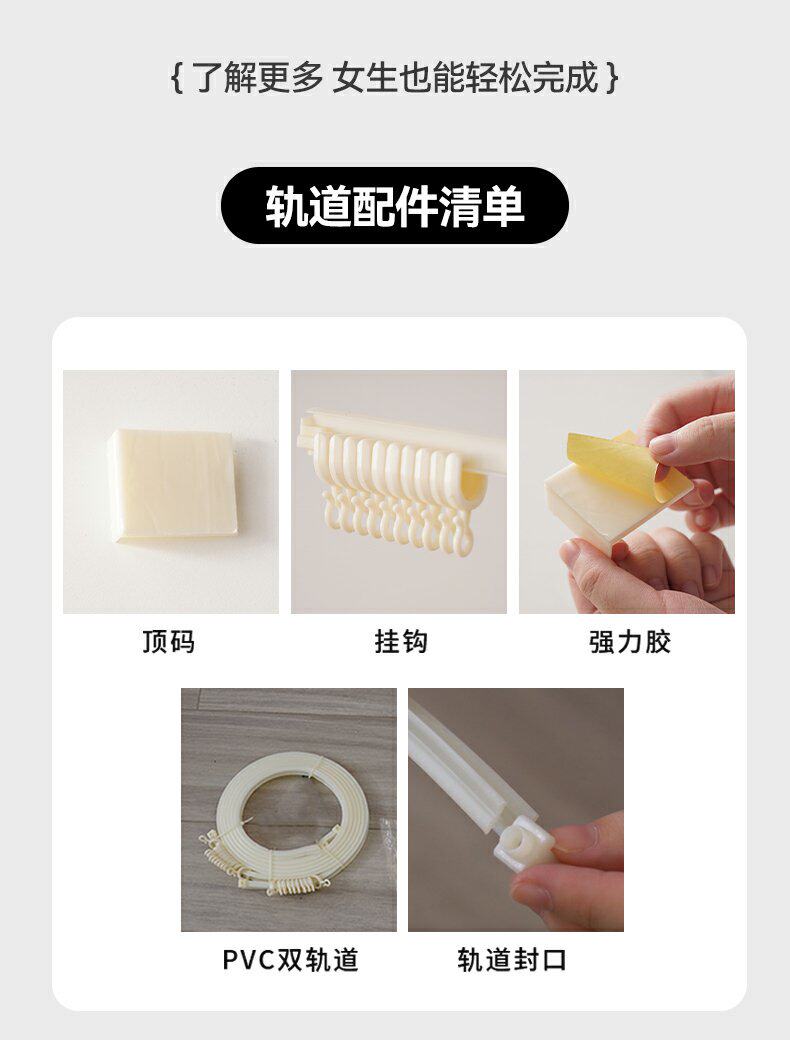 { 了解更多 女生也能轻松完成 }

轨道配件清单

顶码

挂钩

强力胶

PVC双轨道

轨道封口