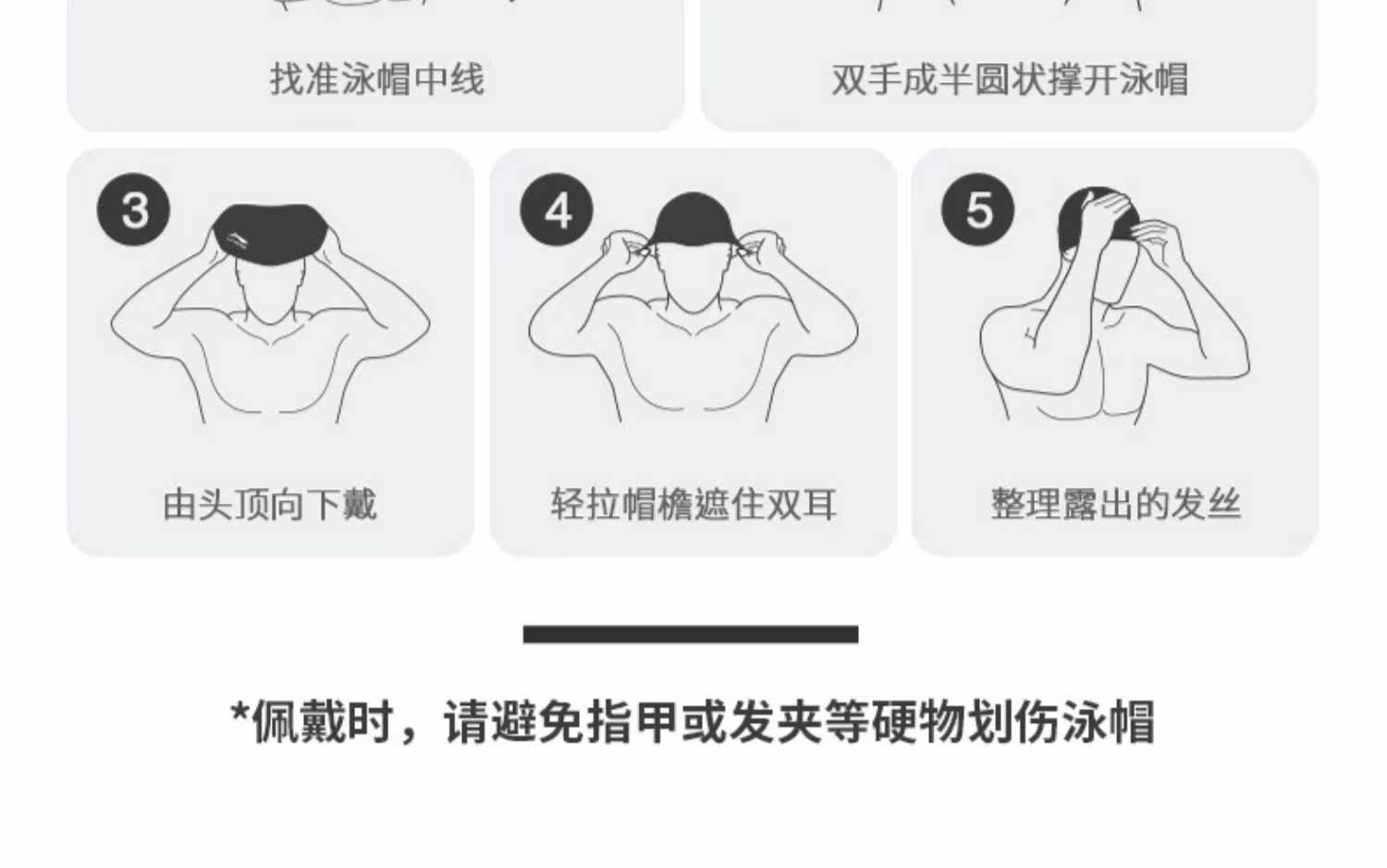 找准泳帽中线

双手成半圆状撑开泳帽

3

由头顶向下戴

4

轻拉帽檐遮住双耳

5

整理露出的发丝

*佩戴时，请避免指甲或发夹等硬物划伤泳帽