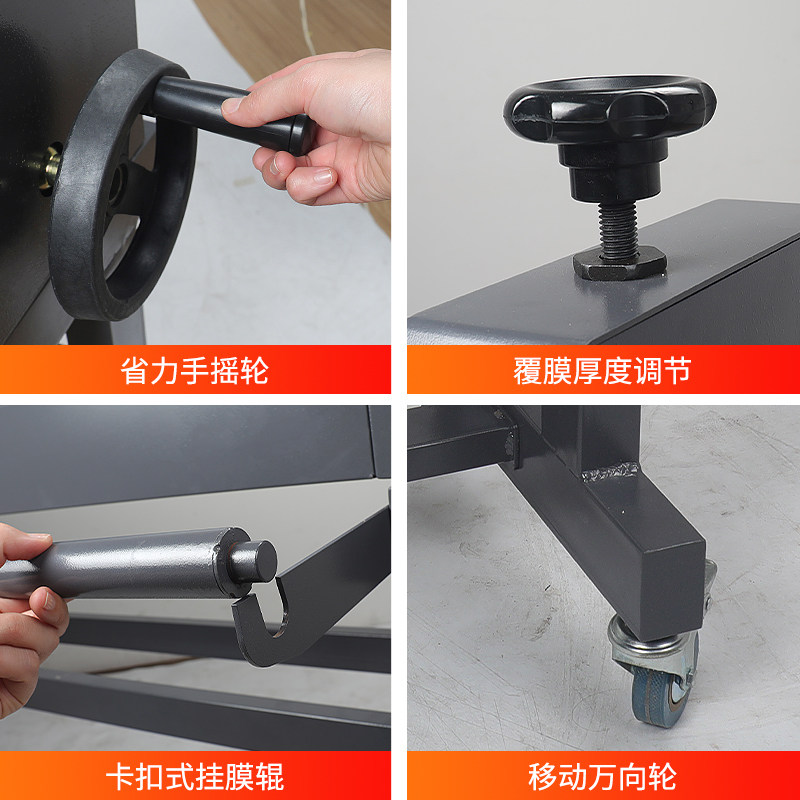 省力手摇轮

覆膜厚度调节

卡扣式挂膜辊

移动万向轮