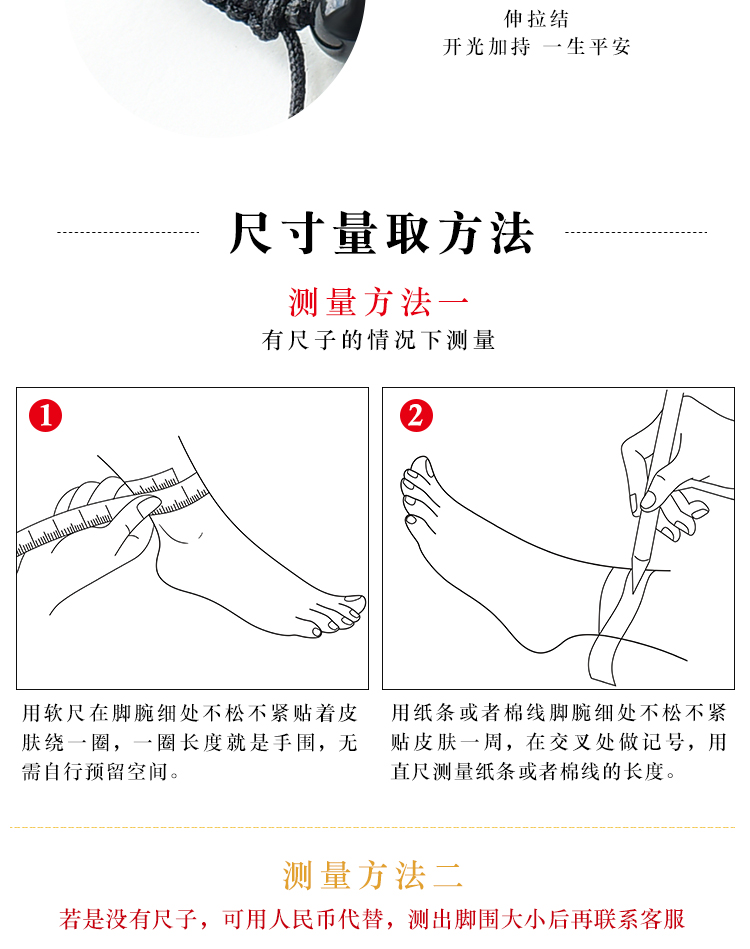 伸拉结
开光加持 一生平安

尺寸量取方法

测量方法一
有尺子的情况下测量

1

2

用软尺在脚腕细处不松不紧贴着皮肤绕一圈，一圈长度就是手围，无需自行预留空间。

用纸条或者棉线脚腕细处不松不紧贴皮肤一周，在交叉处做记号，用直尺测量纸条或者棉线的长度。

测量方法二
若是没有尺子，可用人民币代替，测出脚围大小后再联系客服