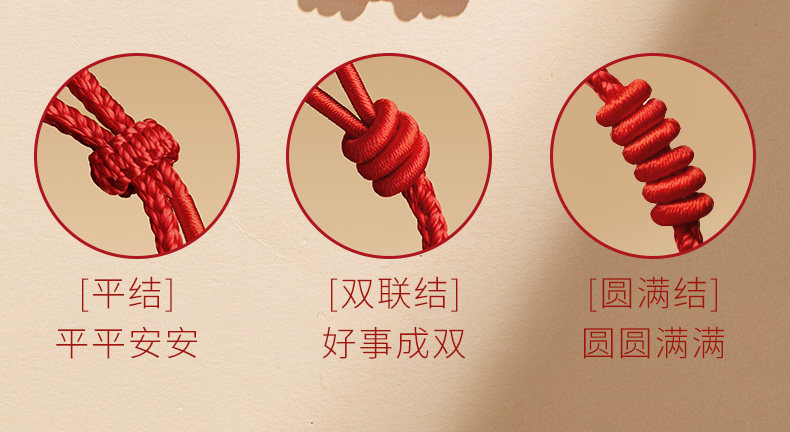 [平结]
平平安安

[双联结]
好事成双

[圆满结]
圆圆满满