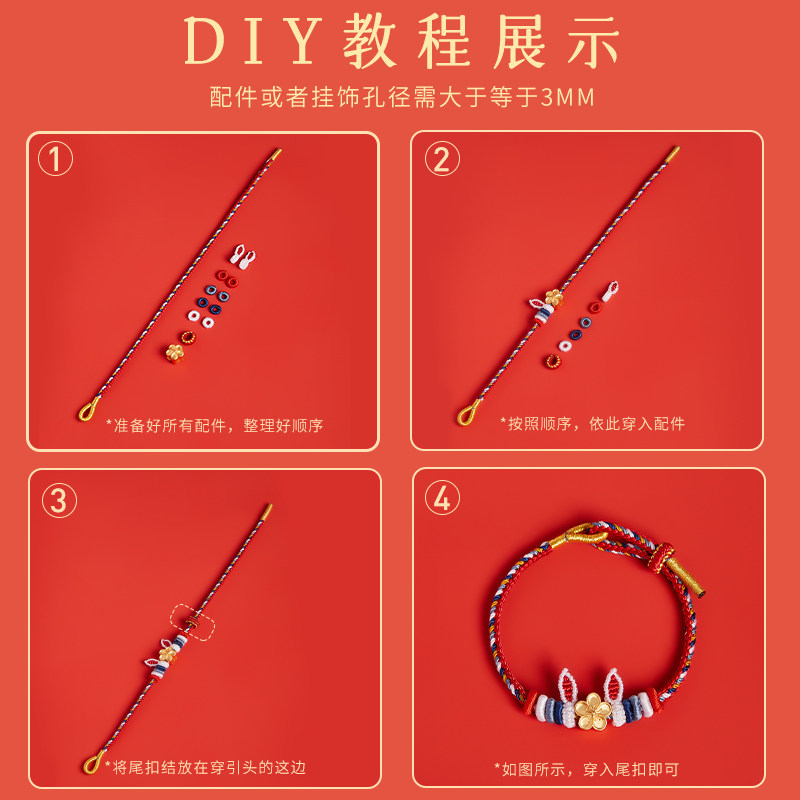 DIY教程展示

配件或者挂饰孔径需大于等于3MM

①

*准备好所有配件，整理好顺序

②

*按照顺序，依此穿入配件

③

*将尾扣结放在穿引头的这边

④

*如图所示，穿入尾扣即可