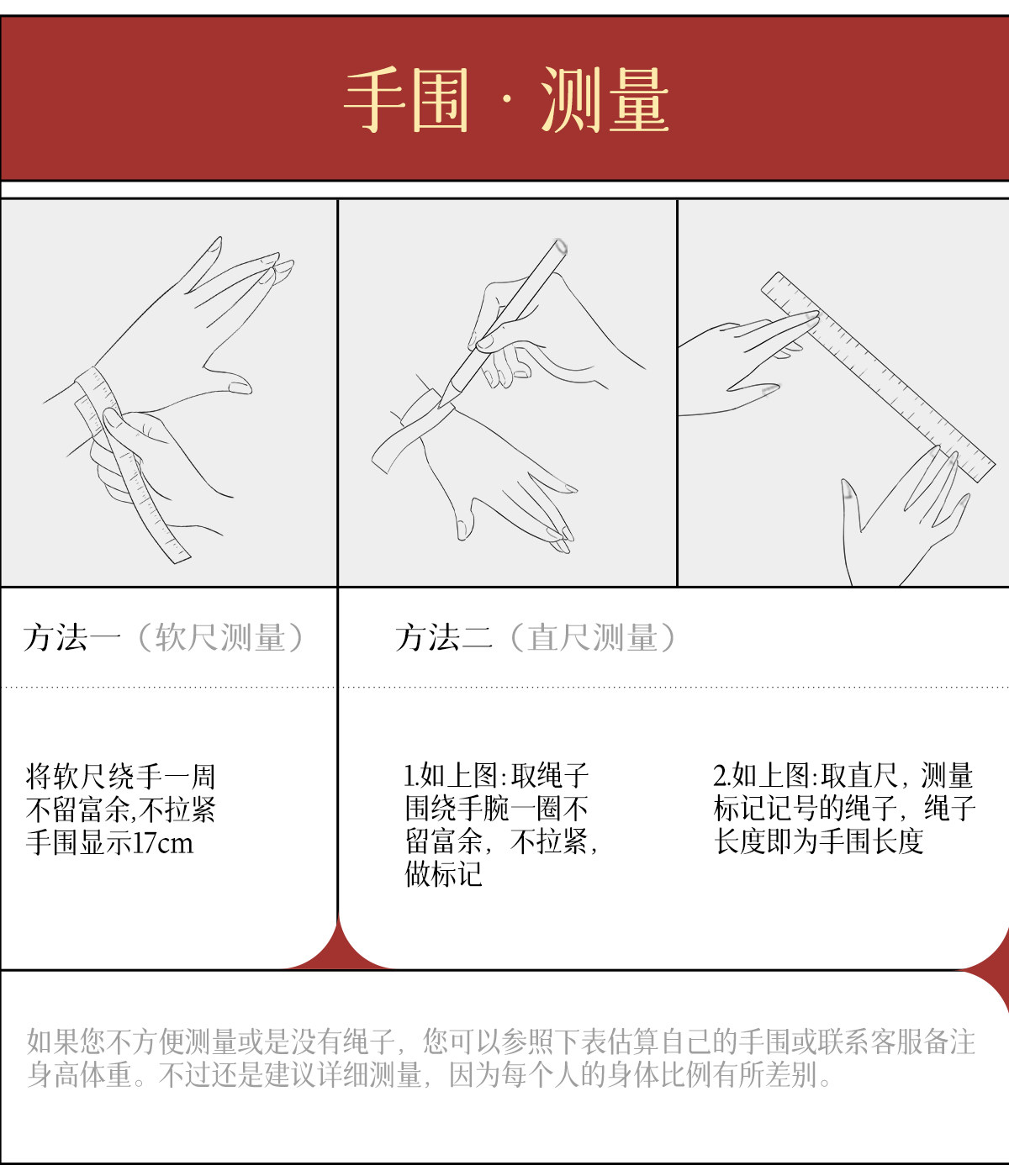 手围 · 测量

方法一（软尺测量）

方法二（直尺测量）

将软尺绕手一周不留富余,不拉紧手围显示17cm

1.如上图:取绳子围绕手腕一圈不留富余，不拉紧，做标记

2.如上图:取直尺，测量标记记号的绳子，绳子长度即为手围长度

如果您不方便测量或是没有绳子，您可以参照下表估算自己的手围或联系客服备注身高体重。不过还是建议详细测量，因为每个人的身体比例有所差别。