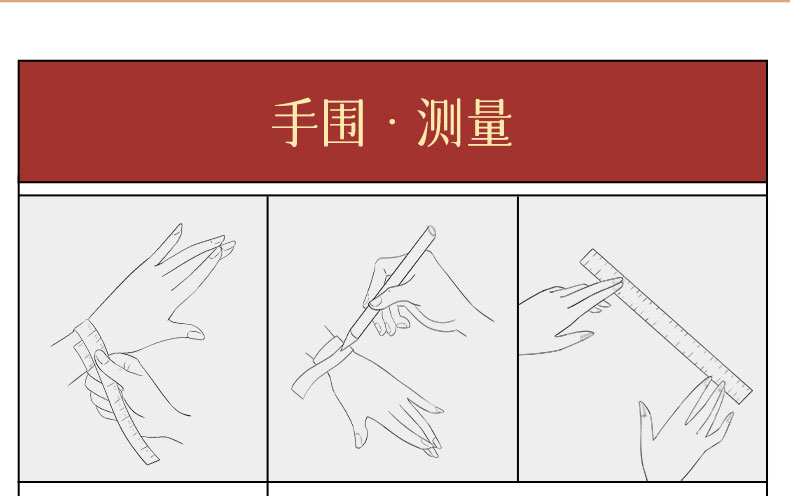 手围 · 测量