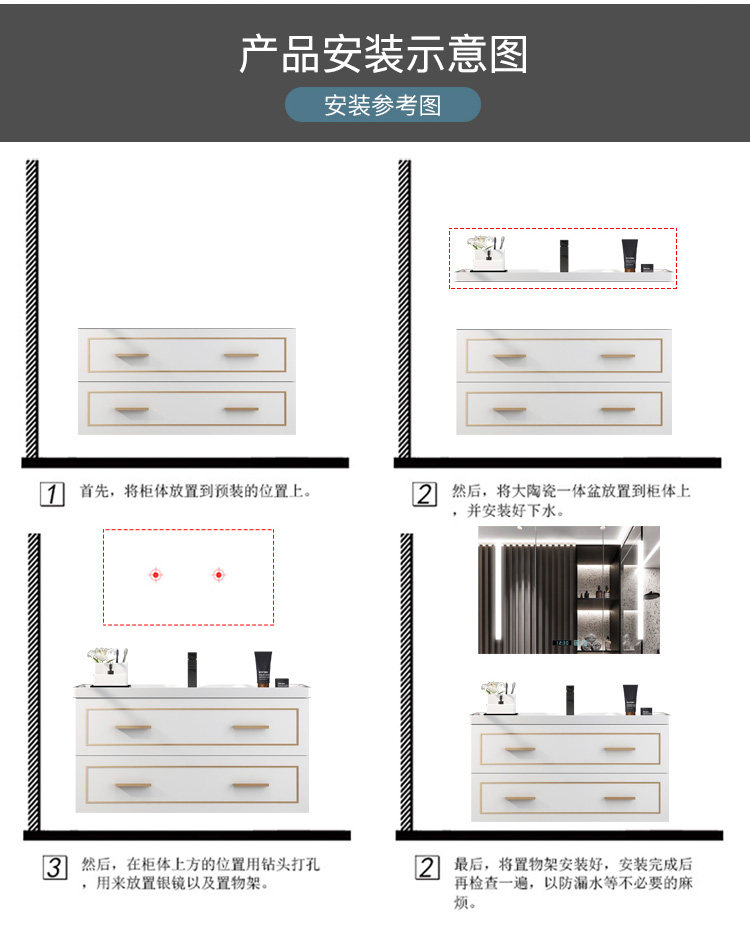 产品安装示意图

安装参考图

1 首先，将柜体放置到预装的位置上。

2 然后，将大陶瓷一体盆放置到柜体上，并安装好下水。

3 然后，在柜体上方的位置用钻头打孔，用来放置银镜以及置物架。

2 最后，将置物架安装好，安装完成后再检查一遍，以防漏水等不必要的麻烦。