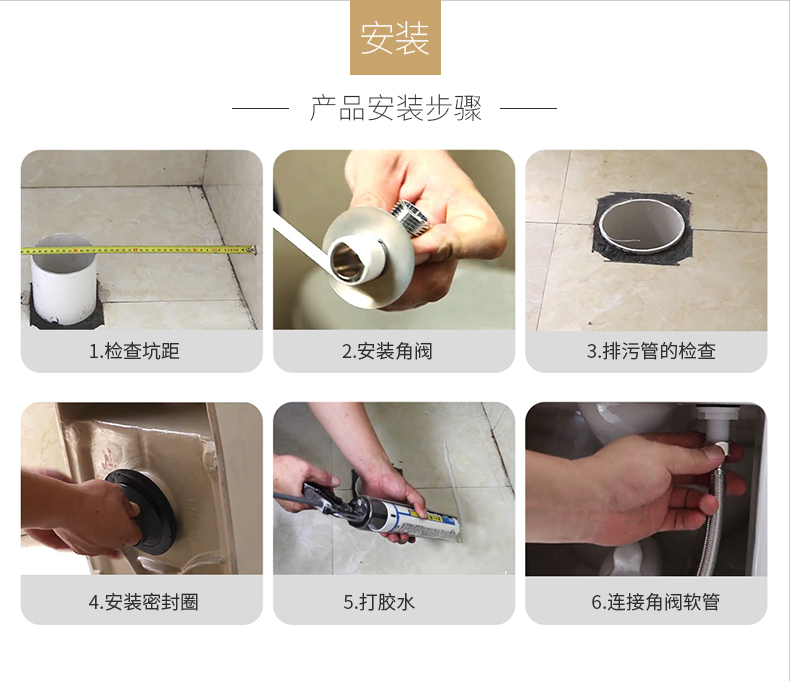 安装

产品安装步骤

1.检查坑距

2.安装角阀

3.排污管的检查

4.安装密封圈

5.打胶水

6.连接角阀软管