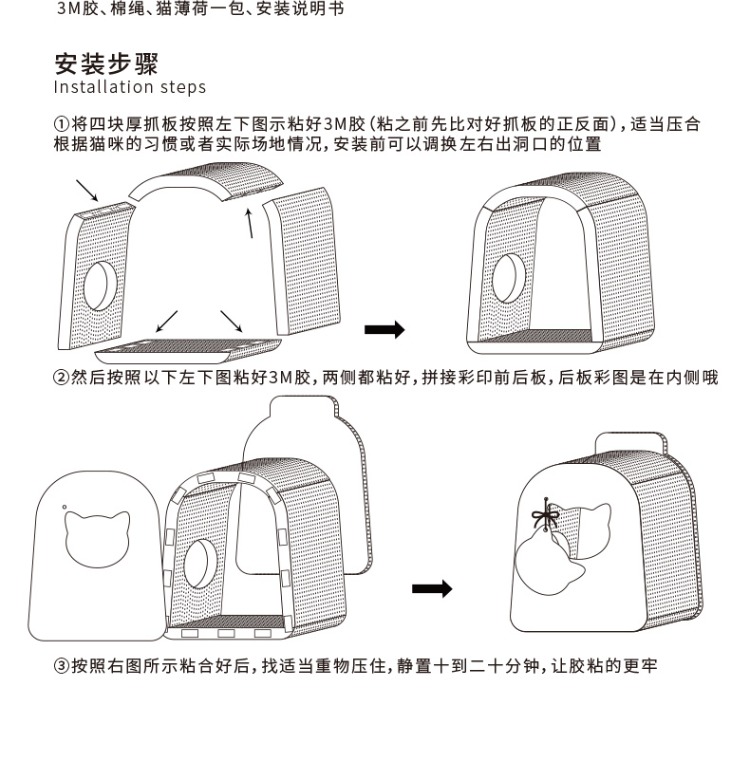 3M胶、棉绳、猫薄荷一包、安装说明书

安装步骤
Installation steps

①将四块厚抓板按照左下图示粘好3M胶(粘之前先比对好抓板的正反面),适当压合
根据猫咪的习惯或者实际场地情况,安装前可以调换左右出洞口的位置

②然后按照以下左下图粘好3M胶,两侧都粘好,拼接彩印前后板,后板彩图是在内侧哦

③按照右图所示粘合好后,找适当重物压住,静置十到二十分钟,让胶粘的更牢