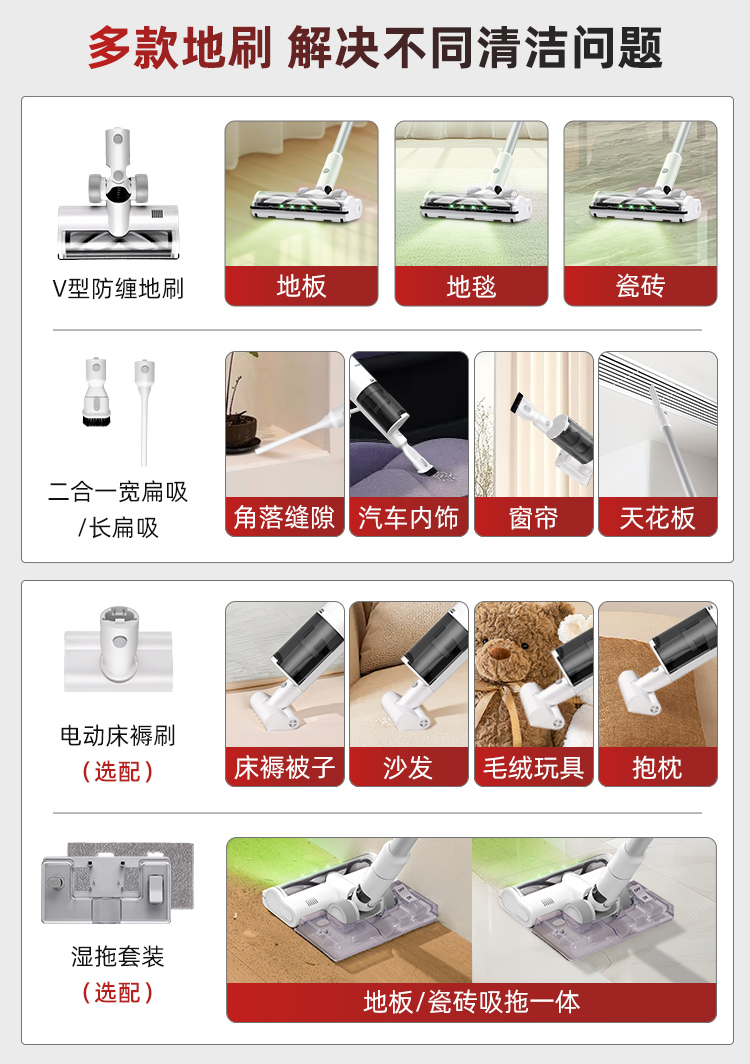 多款地刷 解决不同清洁问题

V型防缠地刷

地板

地毯

瓷砖

二合一宽扁吸 /长扁吸

角落缝隙

汽车内饰

窗帘

天花板

电动床褥刷 （选配）

床褥被子

沙发

毛绒玩具

抱枕

湿拖套装 （选配）

地板/瓷砖吸拖一体