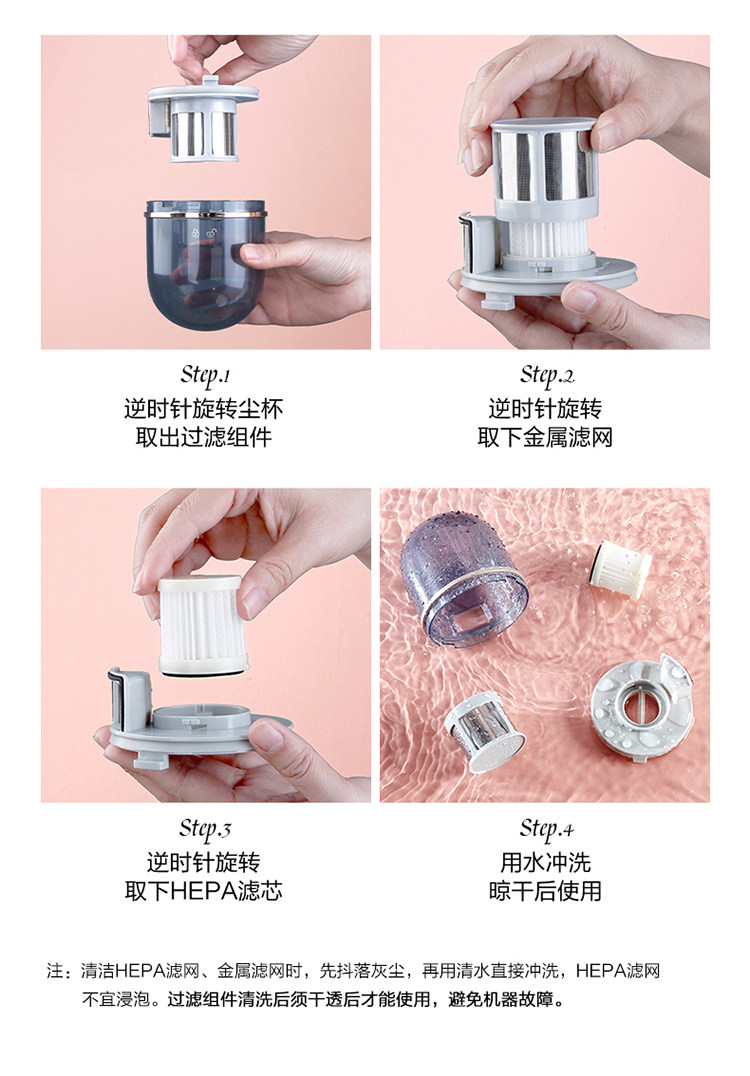 Step.1
逆时针旋转尘杯
取出过滤组件

Step.2
逆时针旋转
取下金属滤网

Step.3
逆时针旋转
取下HEPA滤芯

Step.4
用水冲洗
晾干后使用

注：清洁HEPA滤网、金属滤网时，先抖落灰尘，再用清水直接冲洗，HEPA滤网不宜浸泡。过滤组件清洗后须干透后才能使用，避免机器故障。