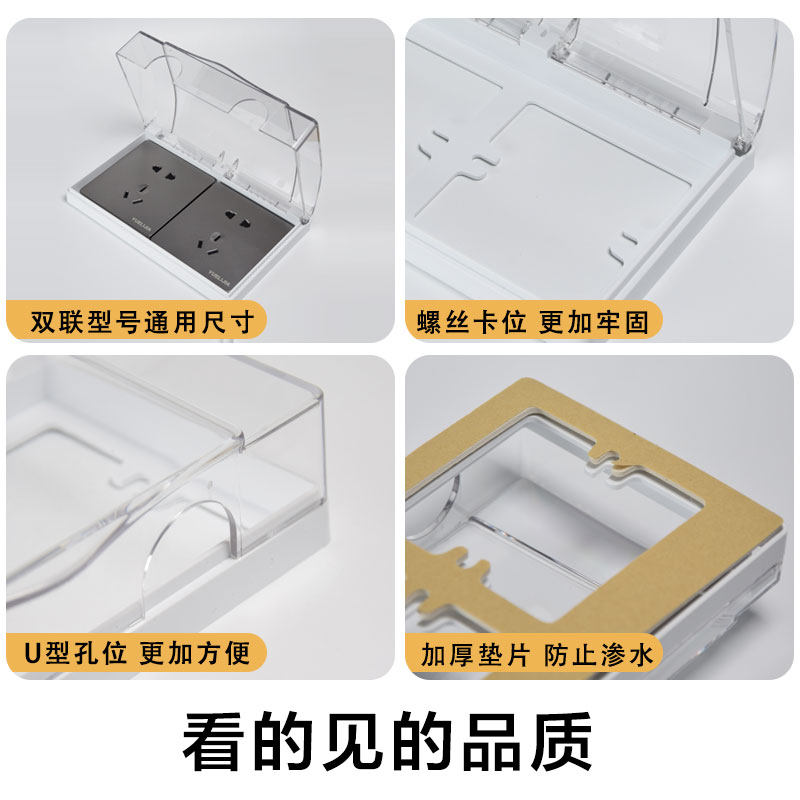 双联型号通用尺寸

螺丝卡位 更加牢固

U型孔位 更加方便

加厚垫片 防止渗水

看的见的品质