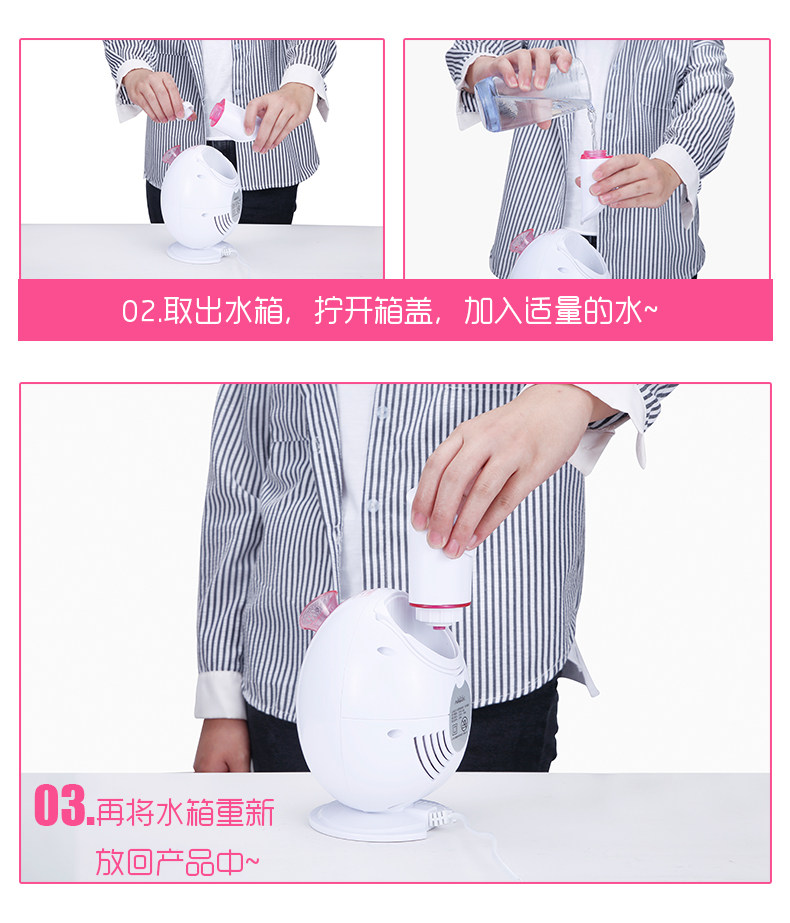 02.取出水箱，拧开箱盖，加入适量的水~

03.再将水箱重新放回产品中~