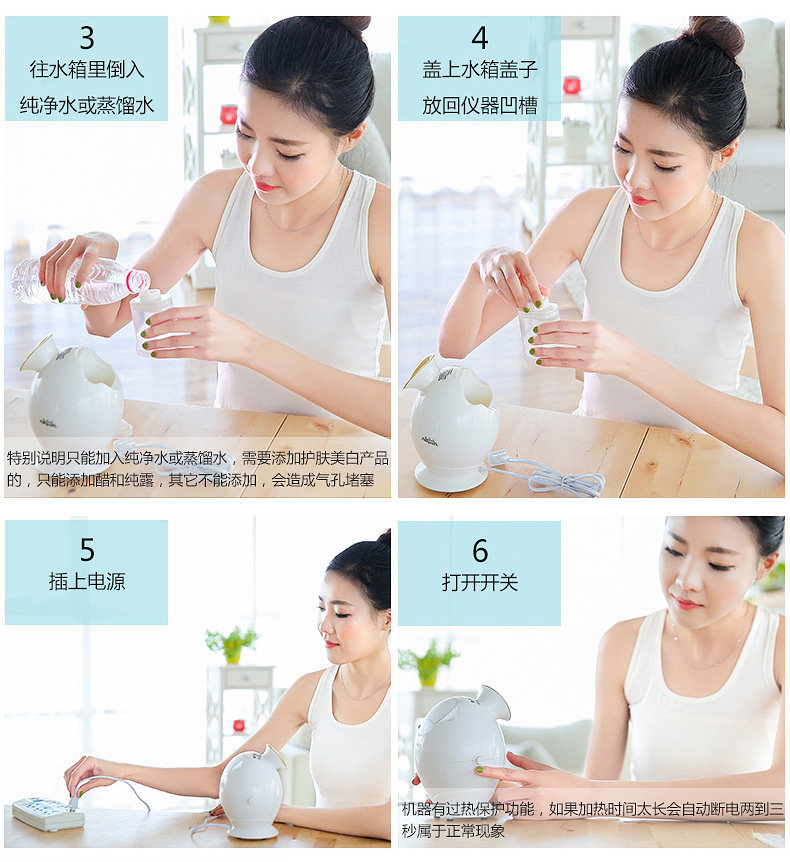 3
往水箱里倒入
纯净水或蒸馏水

特别说明只能加入纯净水或蒸馏水，需要添加护肤美白产品的，只能添加醋和纯露，其它不能添加，会造成气孔堵塞

4
盖上水箱盖子
放回仪器凹槽

5
插上电源

6
打开开关

机器有过热保护功能，如果加热时间太长会自动断电两到三秒属于正常现象