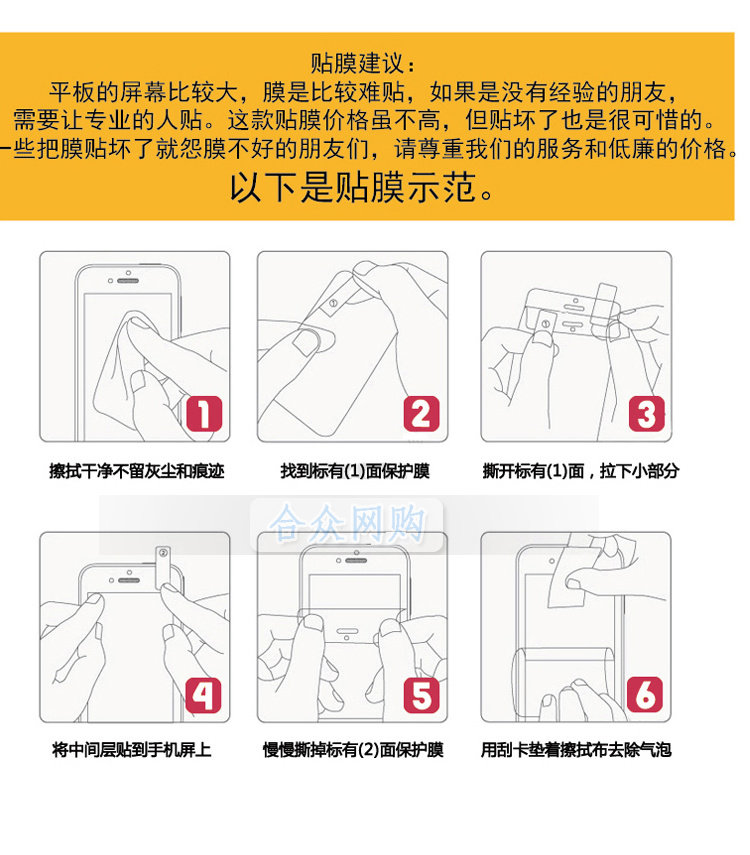 贴膜建议：
平板的屏幕比较大，膜是比较难贴，如果是没有经验的朋友，需要让专业的人贴。这款贴膜价格虽不高，但贴坏了也是很可惜的。一些把膜贴坏了就怨膜不好的朋友们，请尊重我们的服务和低廉的价格。

以下是贴膜示范。

1
擦拭干净不留灰尘和痕迹

2
找到标有(1)面保护膜

3
撕开标有(1)面，拉下小部分

合众网购

4
将中间层贴到手机屏上

5
慢慢撕掉标有(2)面保护膜

6
用刮卡垫着擦拭布去除气泡