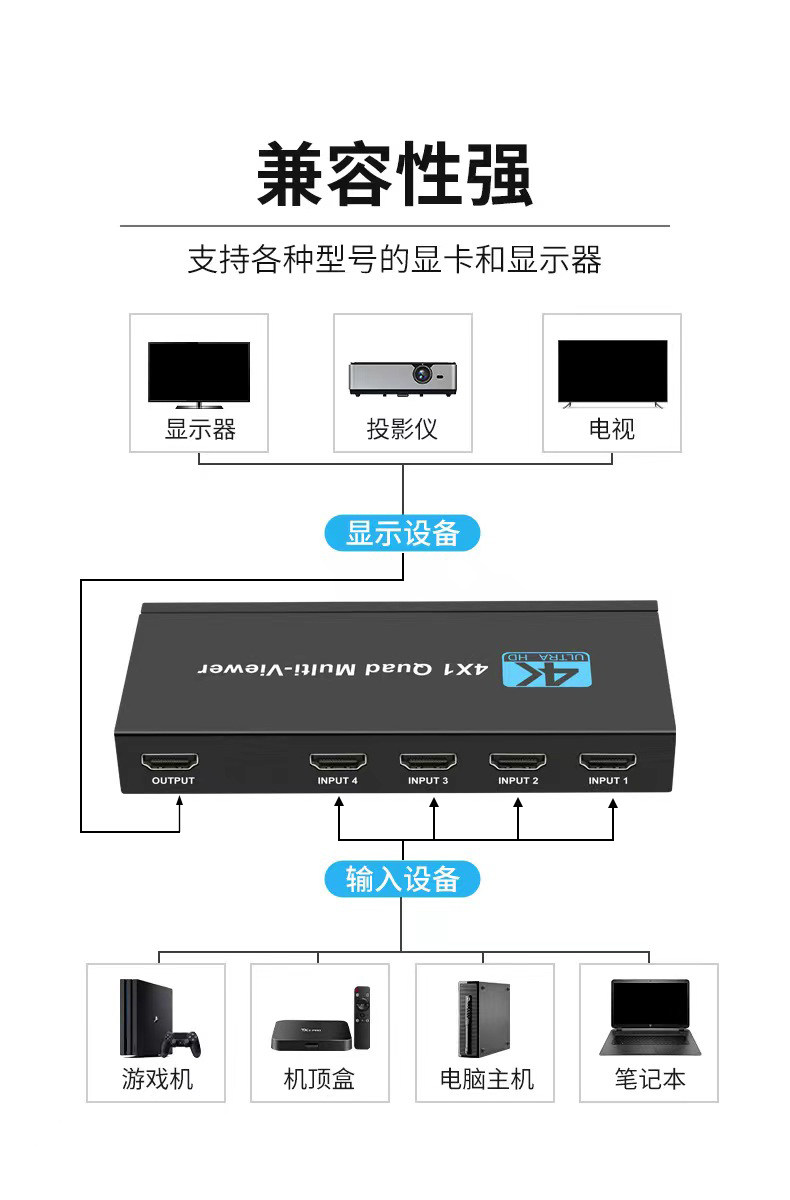 兼容性强

支持各种型号的显卡和显示器

显示器

投影仪

电视

显示设备

4K ULTRA HD

4X1 Quad Multi-Viewer

OUTPUT

INPUT 4

INPUT 3

INPUT 2

INPUT 1

输入设备

游戏机

机顶盒

电脑主机

笔记本