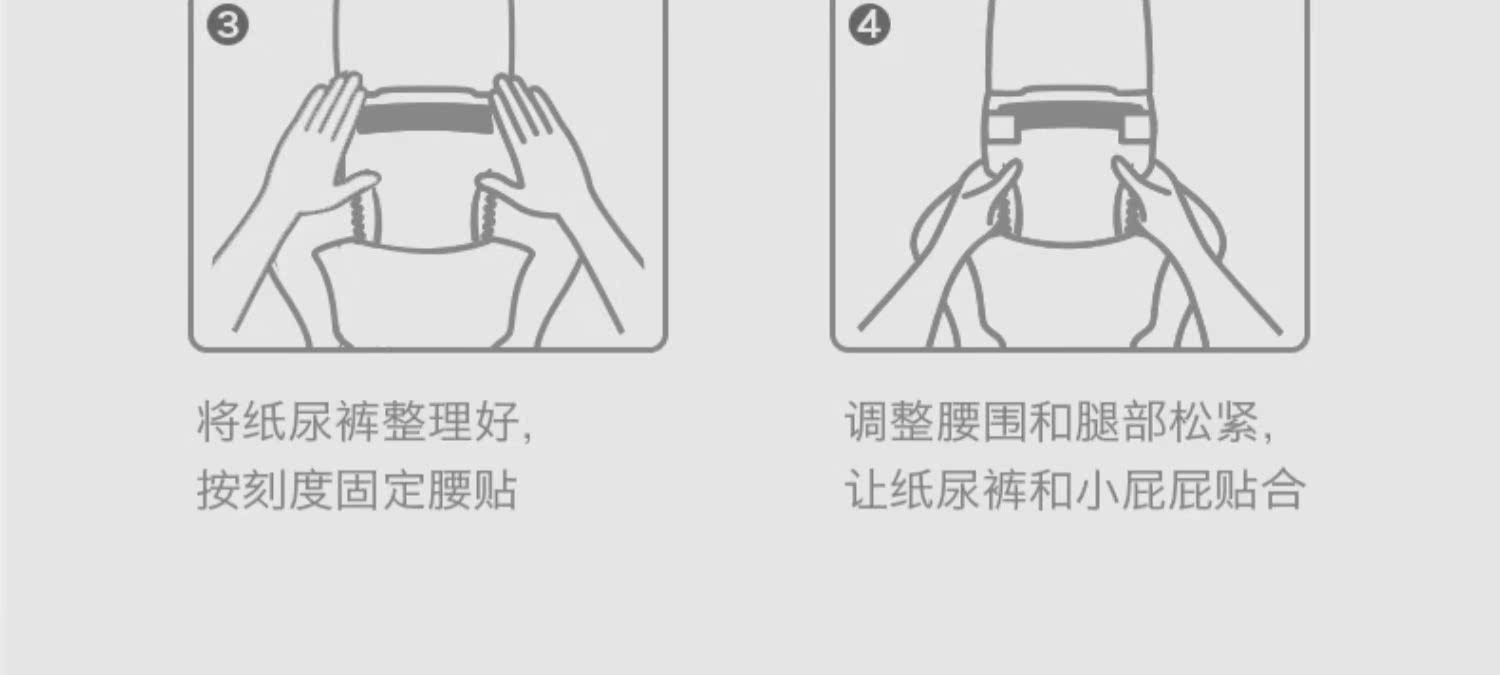 ❸

将纸尿裤整理好,
按刻度固定腰贴

❹

调整腰围和腿部松紧,
让纸尿裤和小屁屁贴合