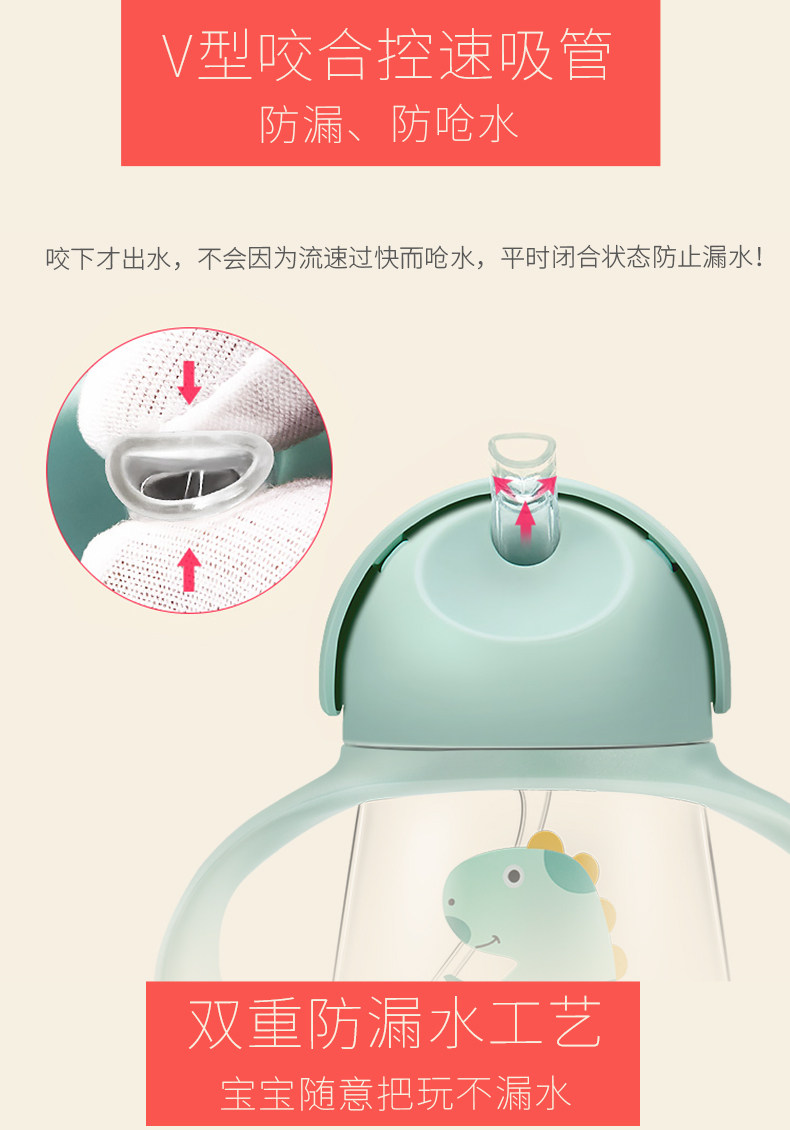 V型咬合控速吸管
防漏、防呛水

咬下才出水，不会因为流速过快而呛水，平时闭合状态防止漏水！

双重防漏水工艺
宝宝随意把玩不漏水