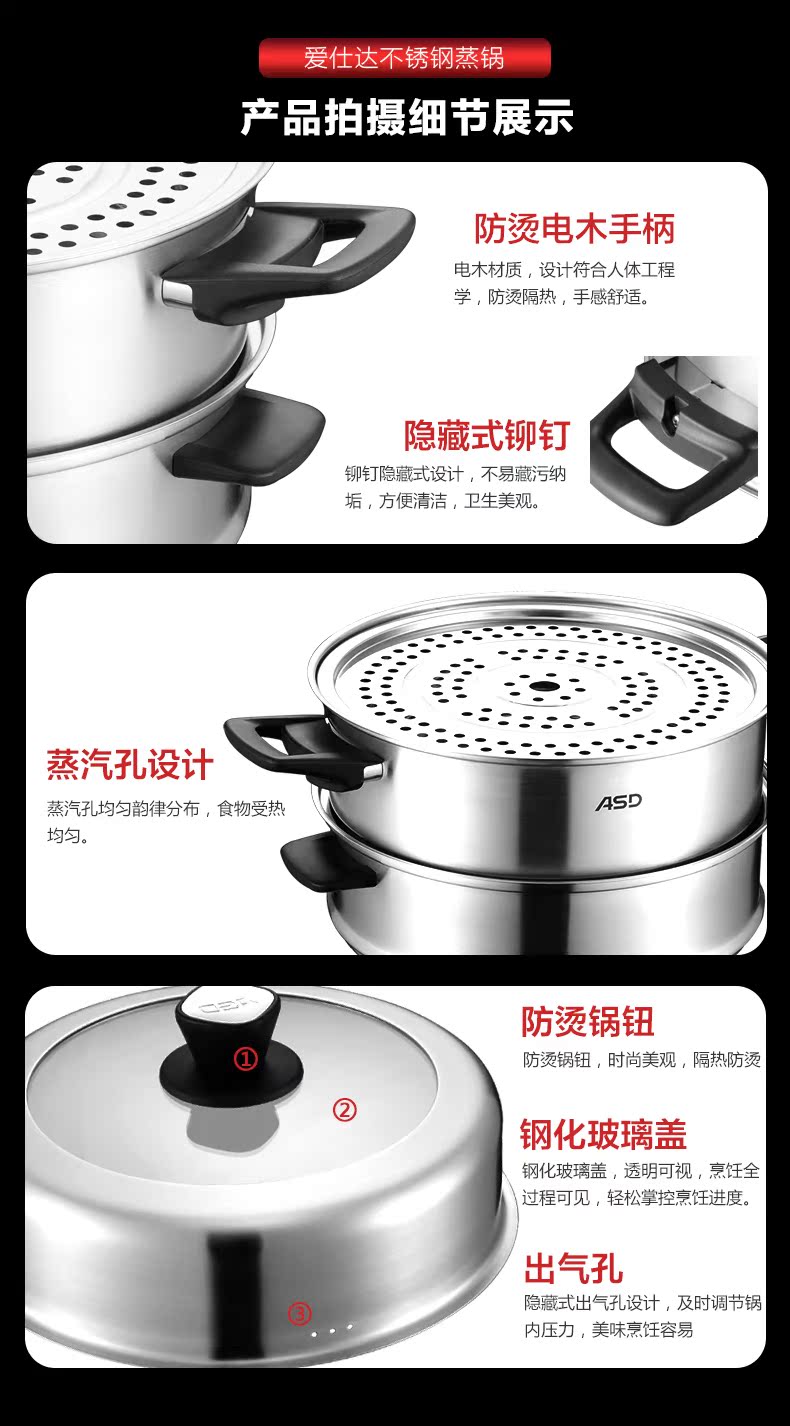 爱仕达不锈钢蒸锅

产品拍摄细节展示

防烫电木手柄

电木材质，设计符合人体工程学，防烫隔热，手感舒适。

隐藏式铆钉

铆钉隐藏式设计，不易藏污纳垢，方便清洁，卫生美观。

蒸汽孔设计

蒸汽孔均匀韵律分布，食物受热均匀。

ASD

ASD

①

②

③

防烫锅钮

防烫锅钮，时尚美观，隔热防烫

钢化玻璃盖

钢化玻璃盖，透明可视，烹饪全过程可见，轻松掌控烹饪进度。

出气孔

隐藏式出气孔设计，及时调节锅内压力，美味烹饪容易