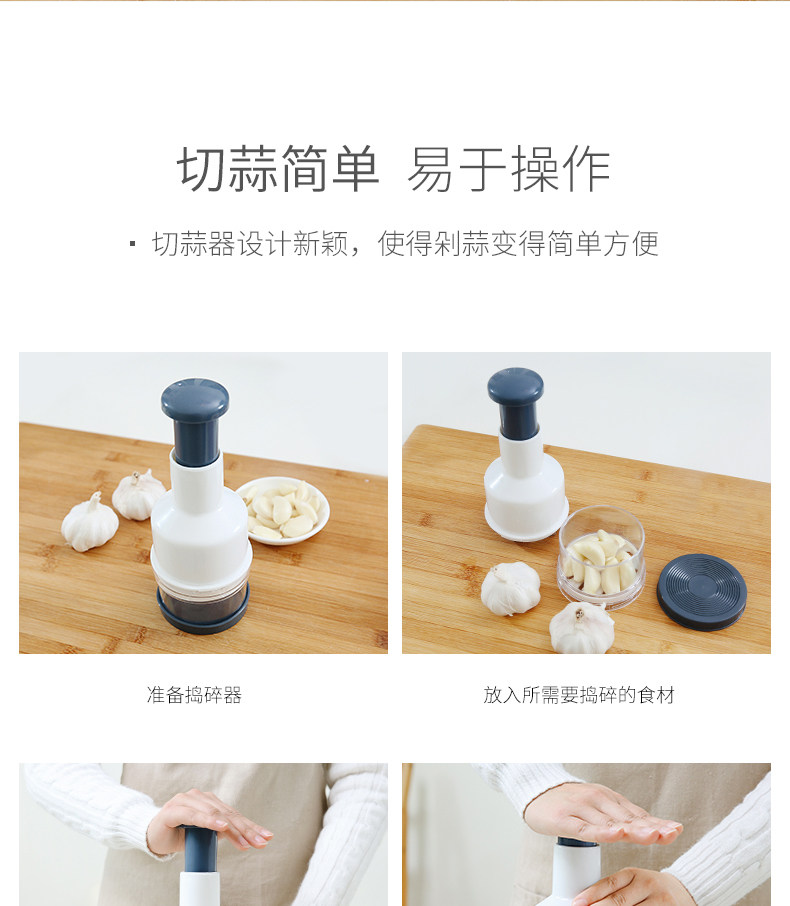 切蒜简单 易于操作

· 切蒜器设计新颖，使得剁蒜变得简单方便

准备捣碎器

放入所需要捣碎的食材