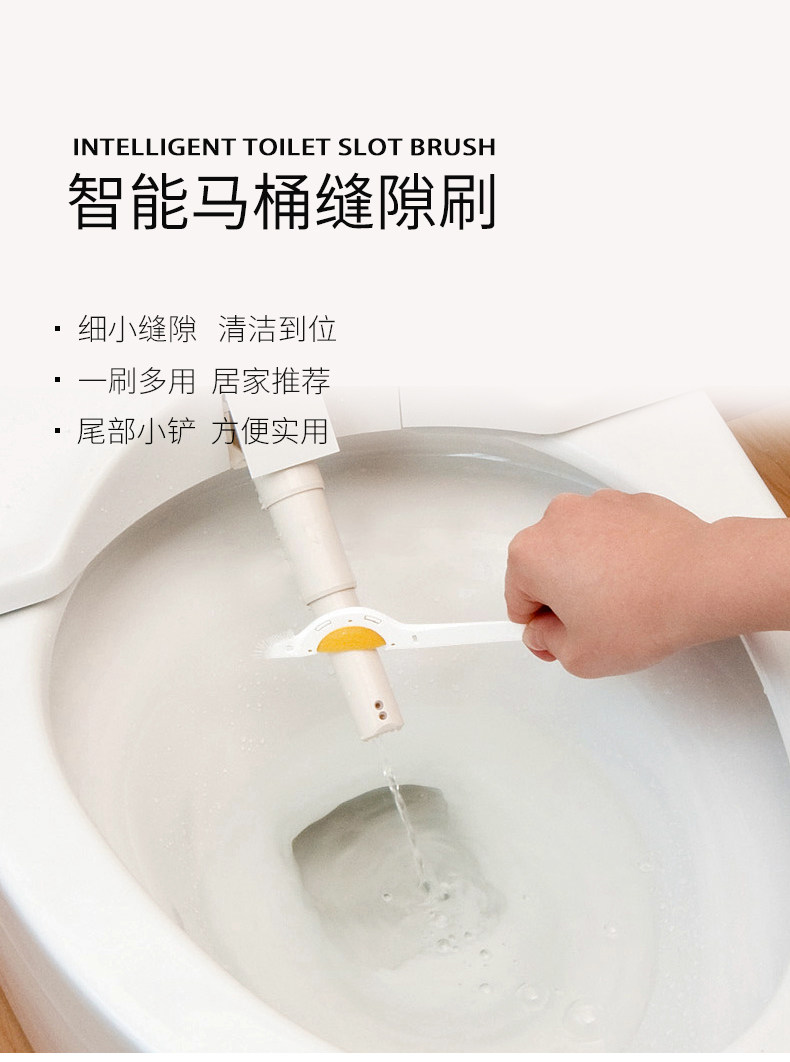 INTELLIGENT TOILET SLOT BRUSH
智能马桶缝隙刷

· 细小缝隙 清洁到位
· 一刷多用 居家推荐
· 尾部小铲 方便实用