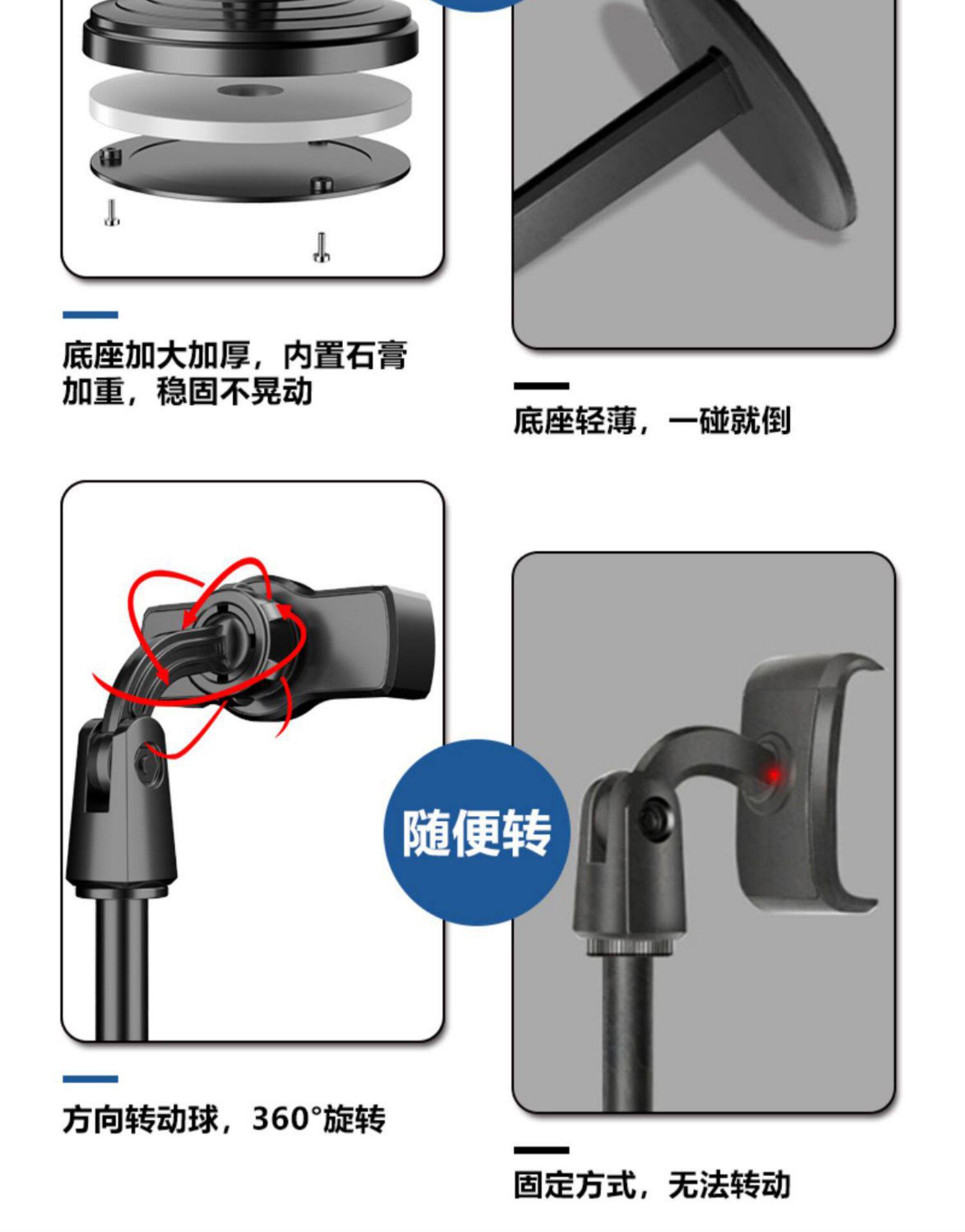 底座加大加厚，内置石膏加重，稳固不晃动

底座轻薄，一碰就倒

随便转

方向转动球，360°旋转

固定方式，无法转动