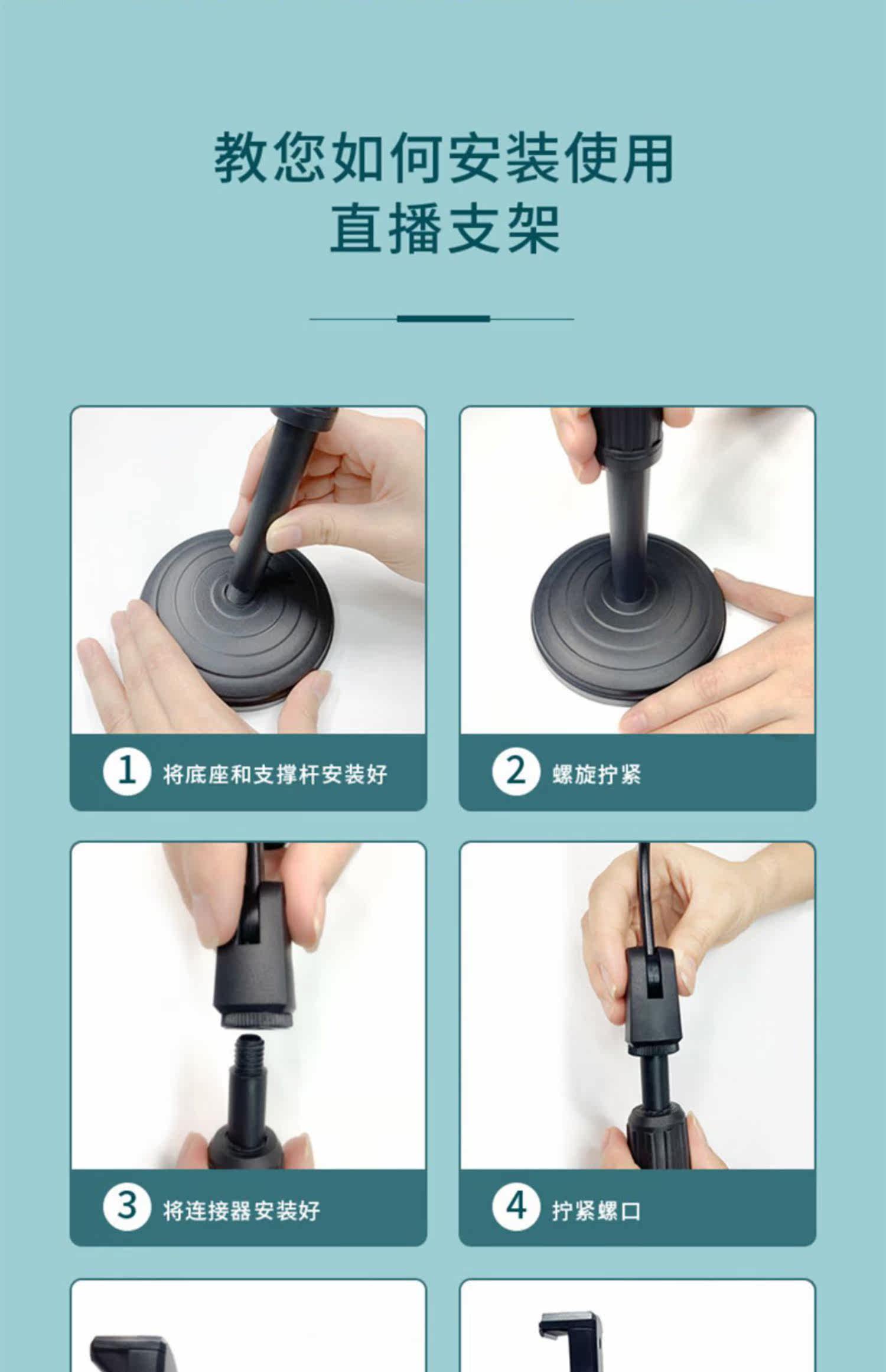 教您如何安装使用
直播支架

1 将底座和支撑杆安装好

2 螺旋拧紧

3 将连接器安装好

4 拧紧螺口