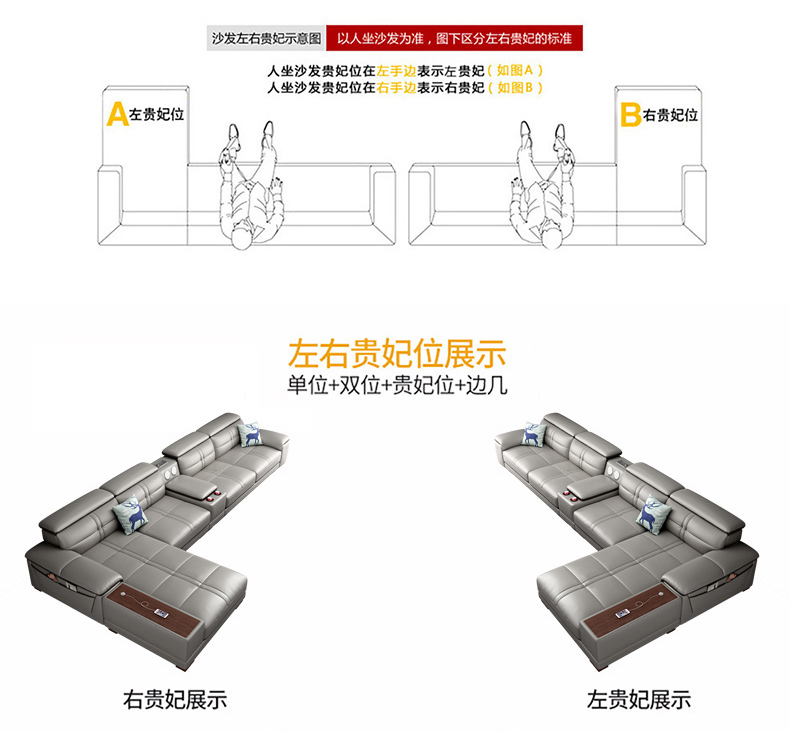 沙发左右贵妃示意图 以人坐沙发为准，图下区分左右贵妃的标准

人坐沙发贵妃位在左手边表示左贵妃（如图A）
人坐沙发贵妃位在右手边表示右贵妃（如图B）

A左贵妃位

B右贵妃位

左右贵妃位展示
单位+双位+贵妃位+边几

右贵妃展示

左贵妃展示