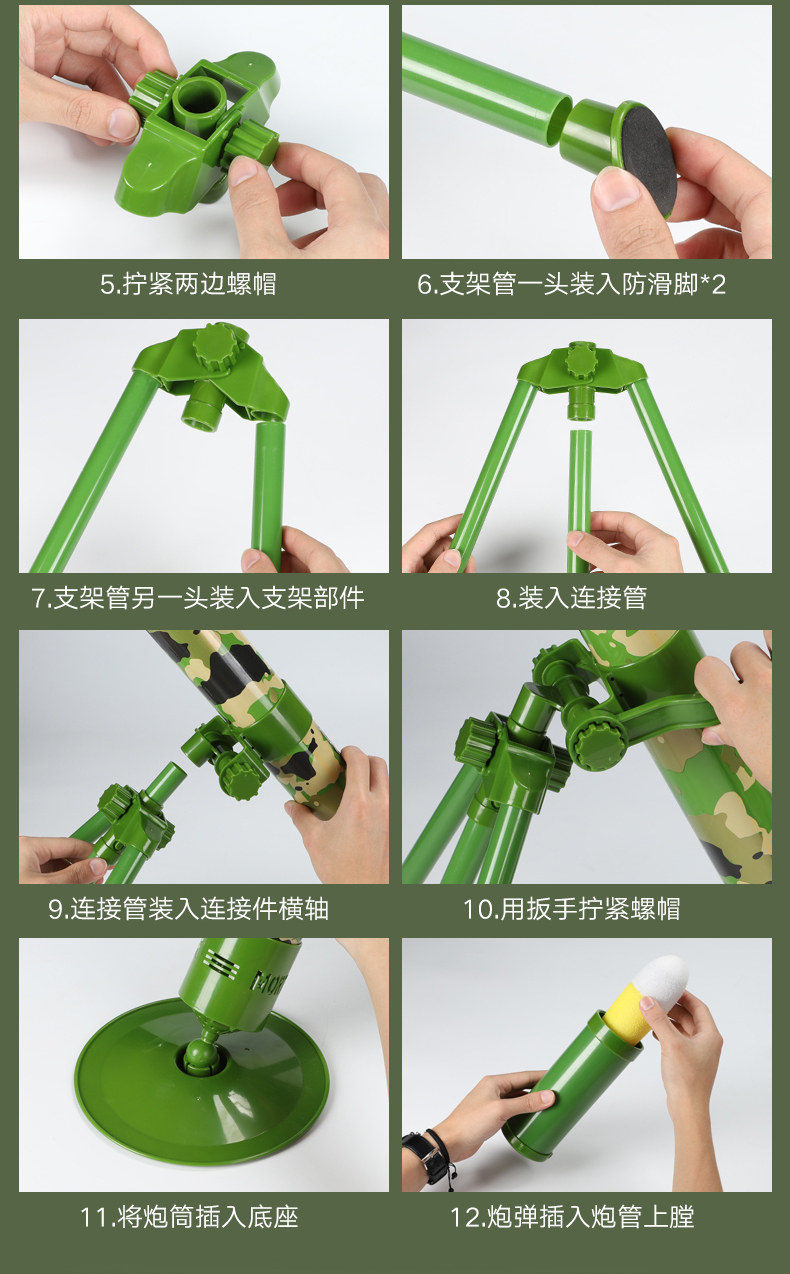 5.拧紧两边螺帽

6.支架管一头装入防滑脚*2

7.支架管另一头装入支架部件

8.装入连接管

9.连接管装入连接件横轴

10.用扳手拧紧螺帽

11.将炮筒插入底座

12.炮弹插入炮管上膛