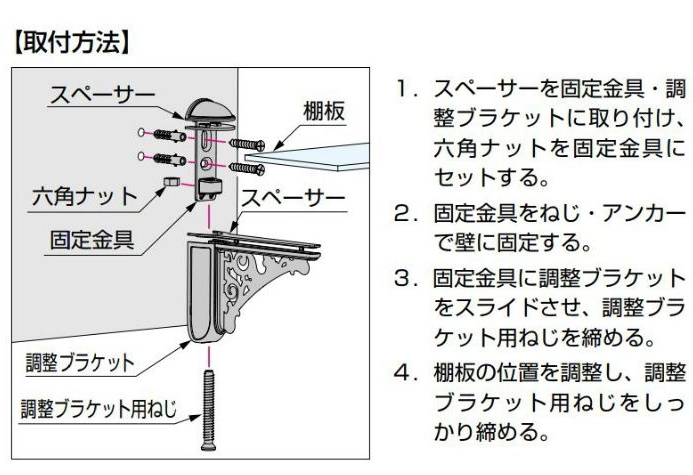 【取付方法】

スペーサー

棚板

六角ナット

スペーサー

固定金具

調整ブラケット

調整ブラケット用ねじ

1. スペーサーを固定金具・調整ブラケットに取り付け、六角ナットを固定金具にセットする。

2. 固定金具をねじ・アンカーで壁に固定する。

3. 固定金具に調整ブラケットをスライドさせ、調整ブラケット用ねじを締める。

4. 棚板の位置を調整し、調整ブラケット用ねじをしっかり締める。