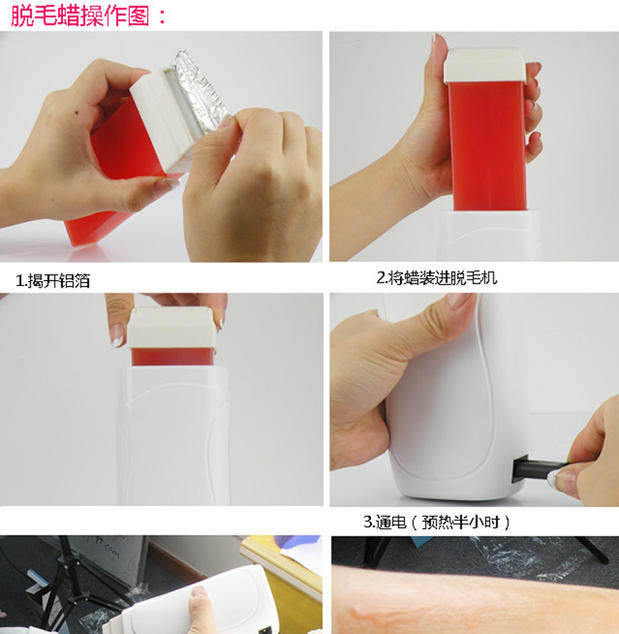 脱毛蜡操作图：

1.揭开铝箔

2.将蜡装进脱毛机

3.通电（预热半小时）