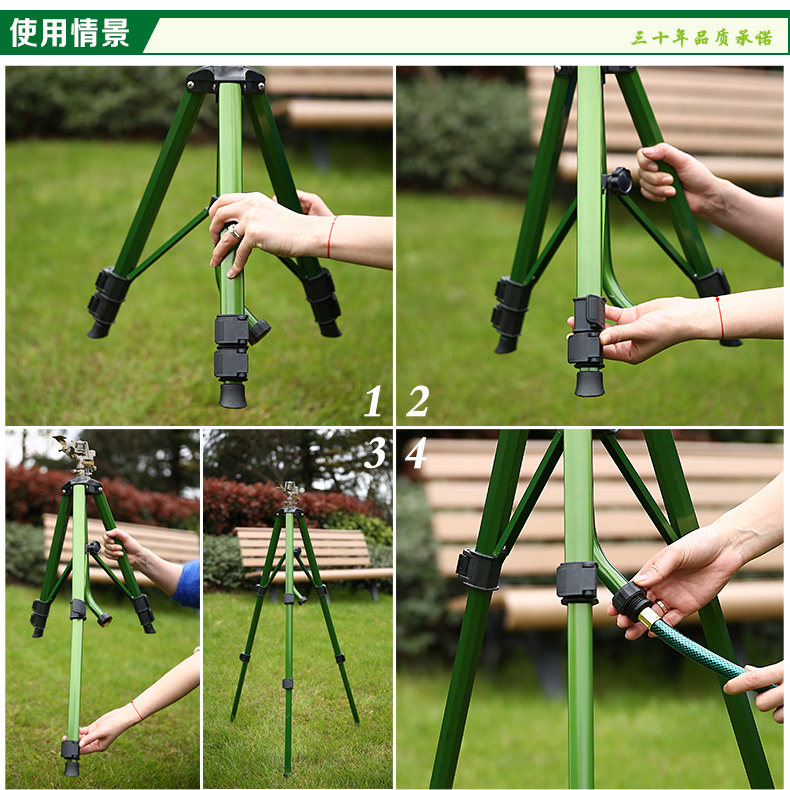 使用情景

三十年品质承诺

1

2

3

4