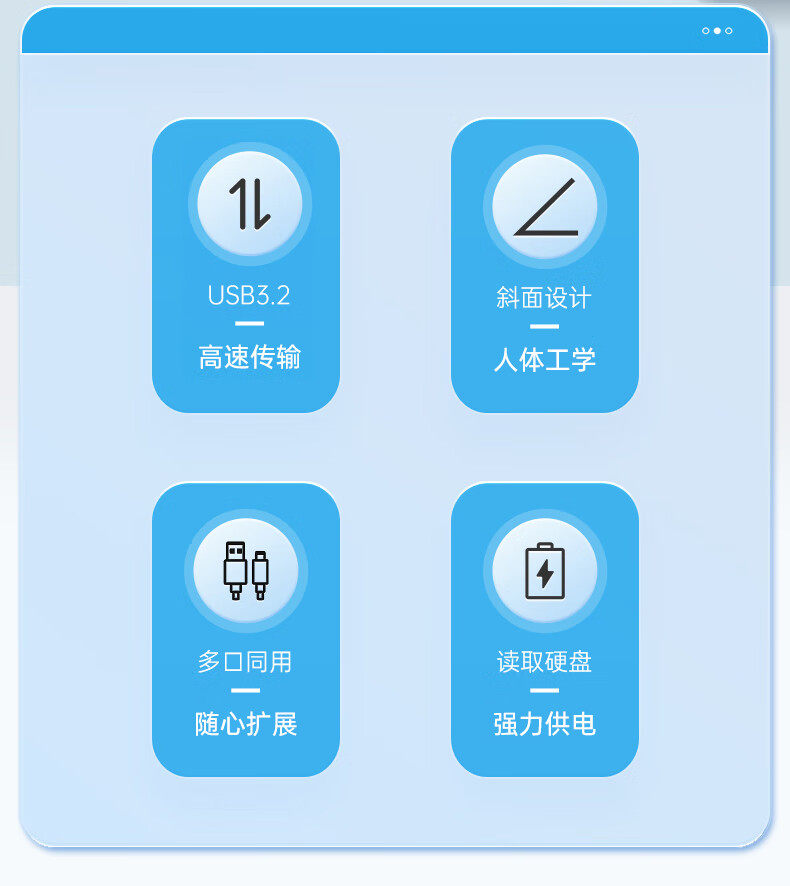 USB3.2
高速传输

斜面设计
人体工学

多口同用
随心扩展

读取硬盘
强力供电