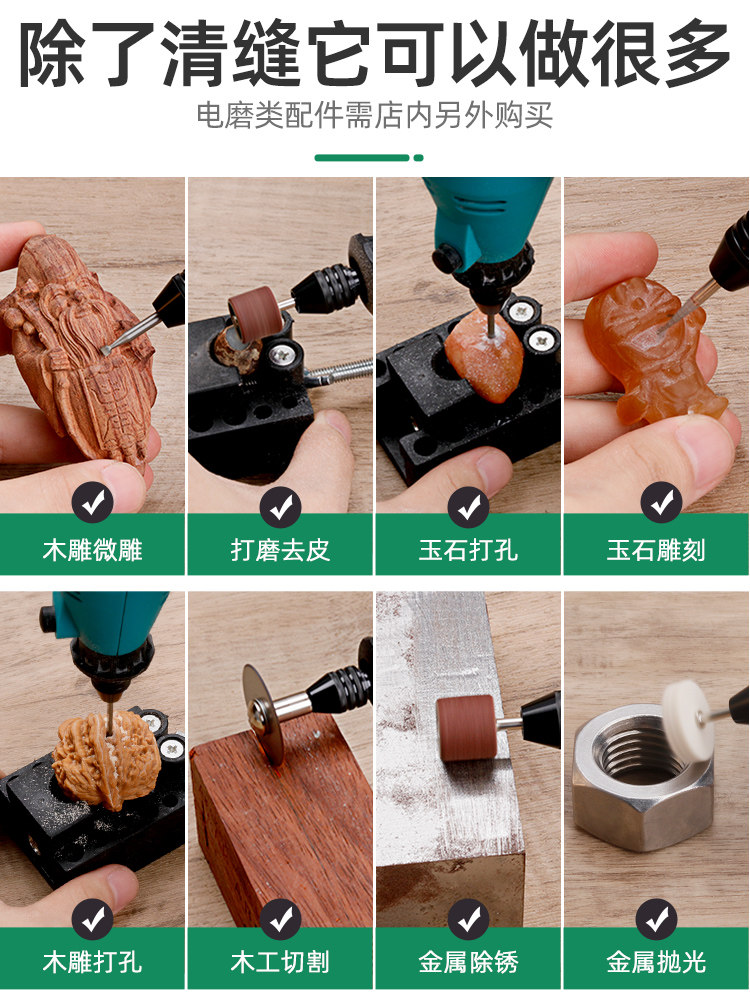 除了清缝它可以做很多

电磨类配件需店内另外购买

木雕微雕

打磨去皮

玉石打孔

玉石雕刻

木雕打孔

木工切割

金属除锈

金属抛光