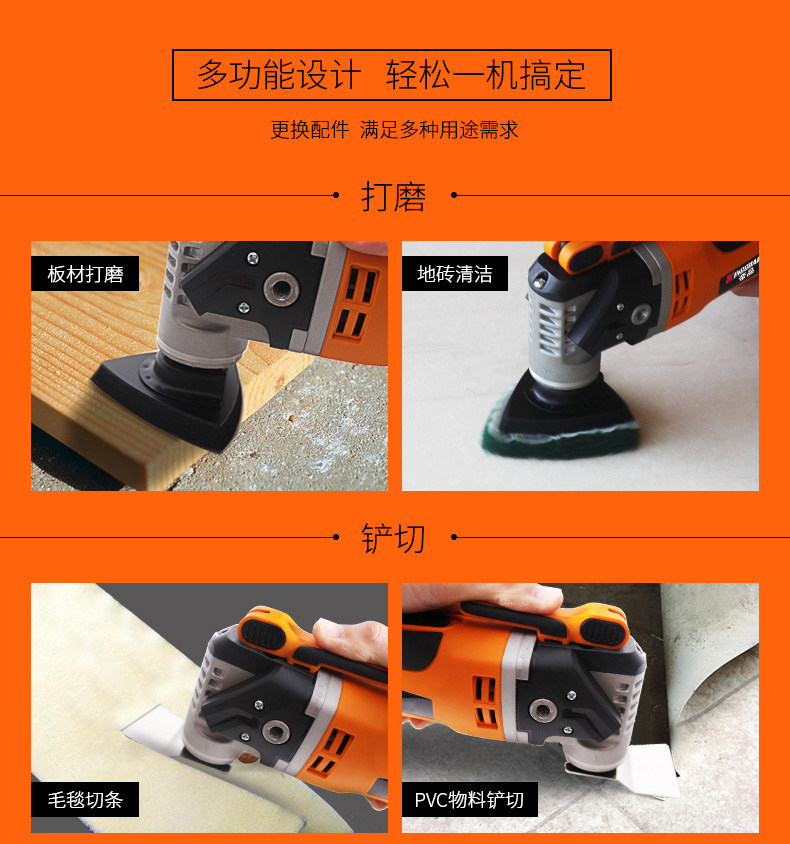 多功能设计 轻松一机搞定

更换配件 满足多种用途需求

打磨

板材打磨

地砖清洁

铲切

毛毯切条

PVC物料铲切