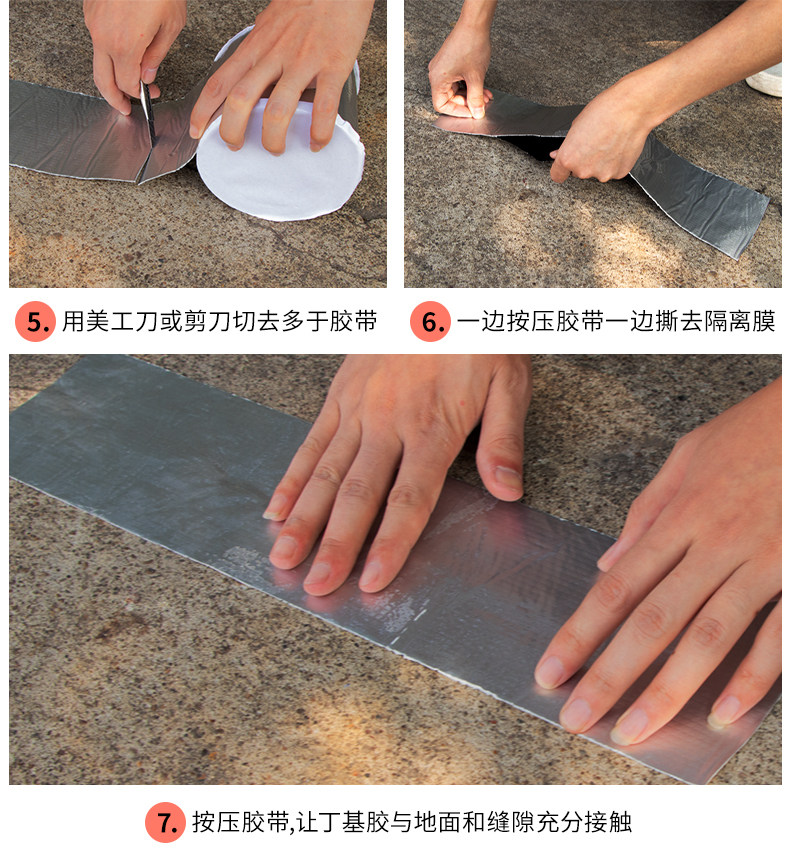 5. 用美工刀或剪刀切去多于胶带

6. 一边按压胶带一边撕去隔离膜

7. 按压胶带,让丁基胶与地面和缝隙充分接触