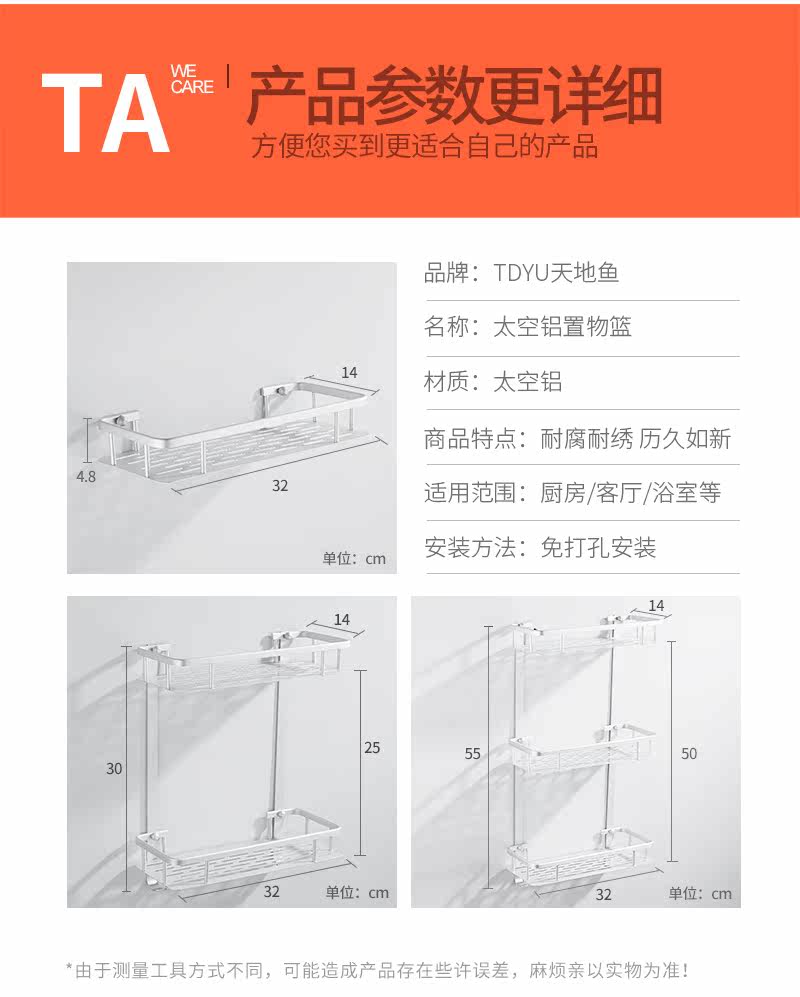 TA WE CARE 产品参数更详细
方便您买到更适合自己的产品

14
4.8
32
单位：cm

品牌：TDYU天地鱼
名称：太空铝置物篮
材质：太空铝
商品特点：耐腐耐绣 历久如新
适用范围：厨房/客厅/浴室等
安装方法：免打孔安装

14
30
25
32
单位：cm

14
55
50
32
单位：cm

*由于测量工具方式不同，可能造成产品存在些许误差，麻烦亲以实物为准！