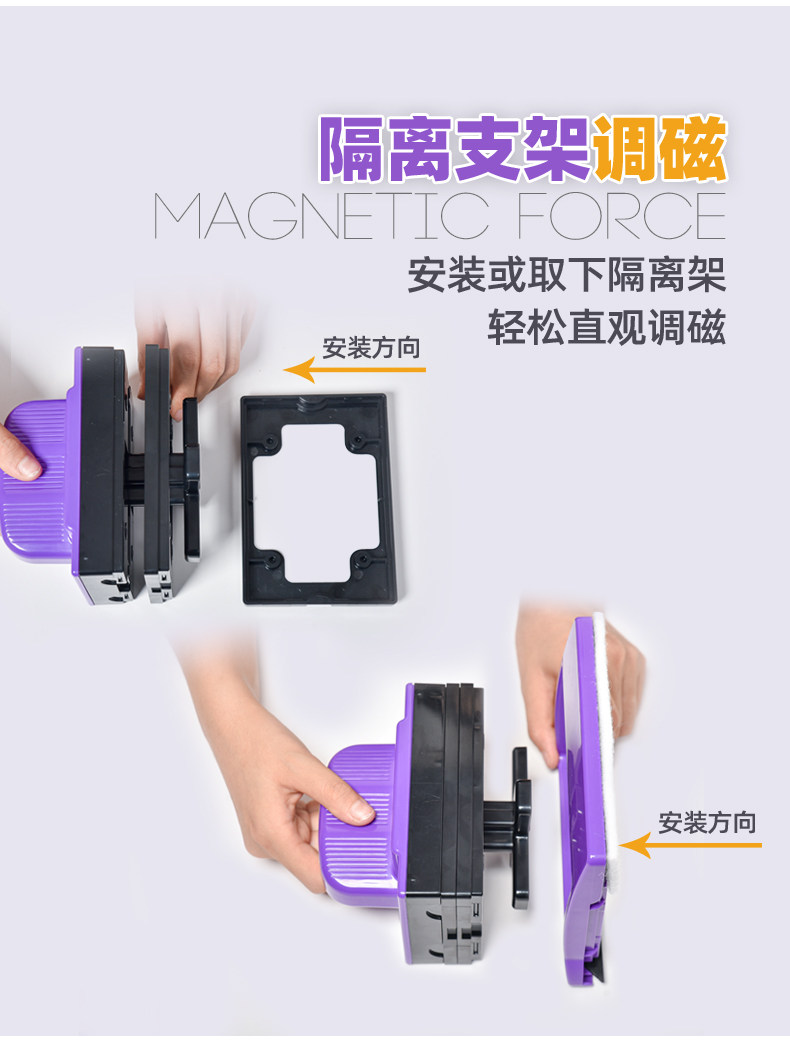 隔离支架调磁
MAGNETIC FORCE
安装或取下隔离架
轻松直观调磁

安装方向

安装方向