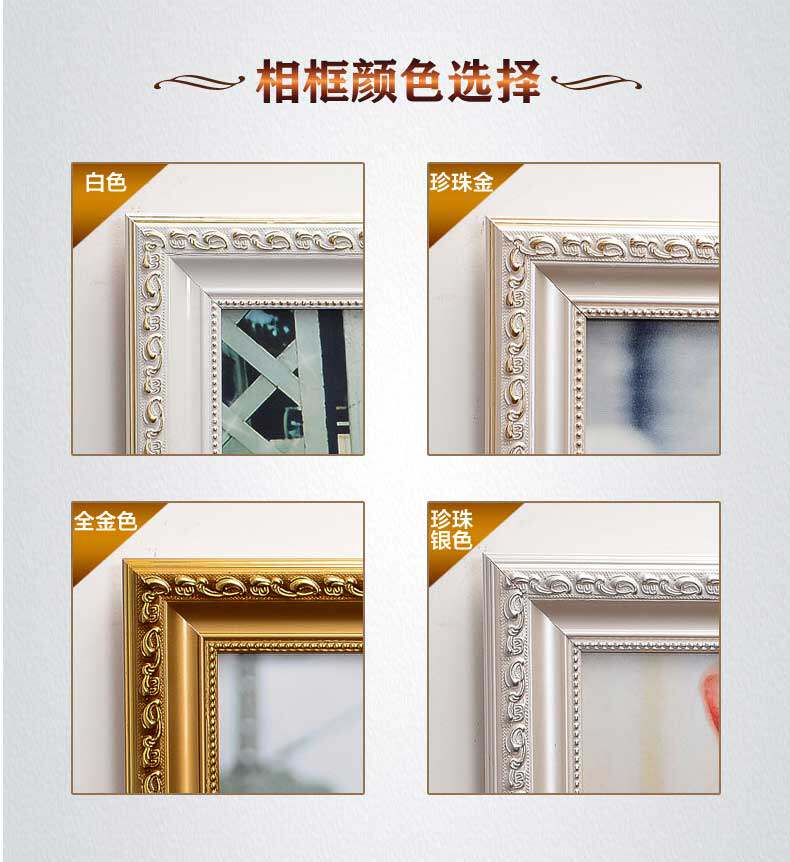 相框颜色选择

白色

珍珠金

全金色

珍珠银色