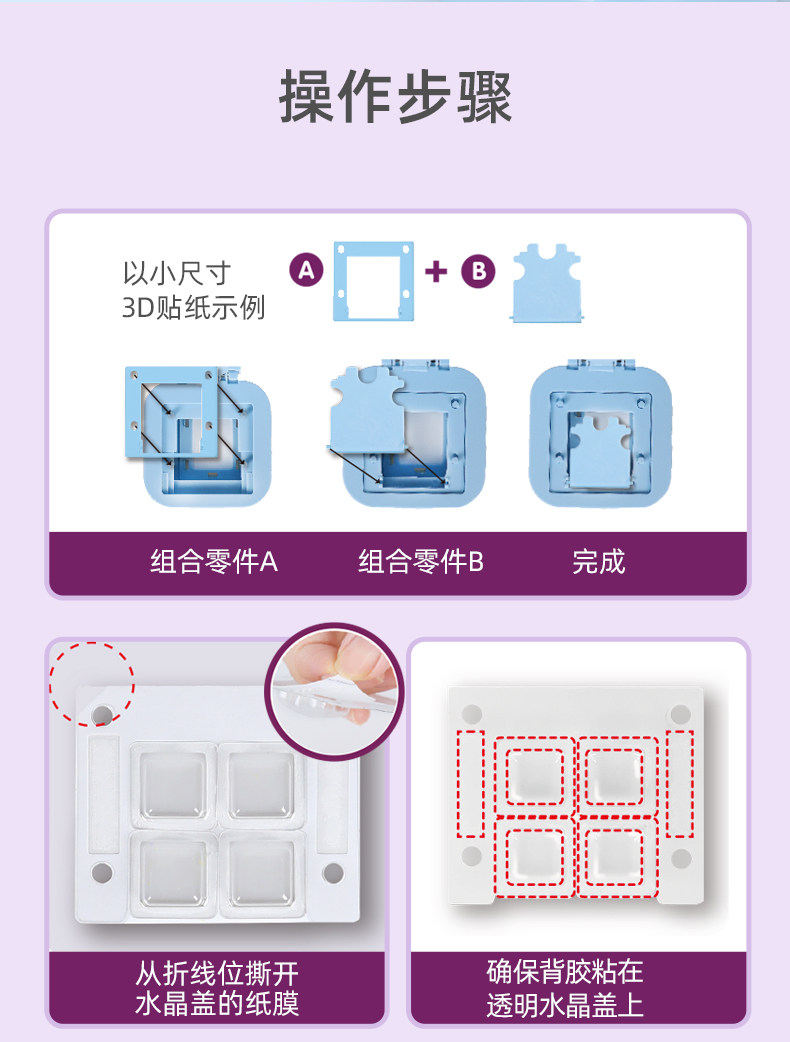 操作步骤

以小尺寸
3D贴纸示例

A + B

组合零件A

组合零件B

完成

从折线位撕开
水晶盖的纸膜

确保背胶粘在
透明水晶盖上