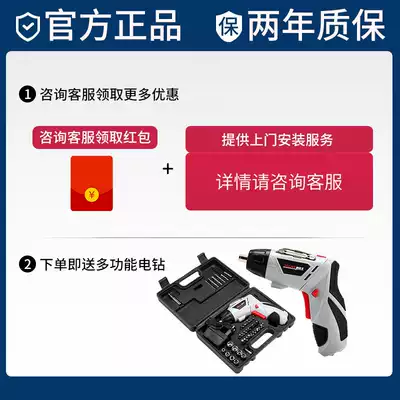 官方正品 保 两年质保

1 咨询客服领取更多优惠

咨询客服领取红包

¥

+

提供上门安装服务

详情请咨询客服

2 下单即送多功能电钻