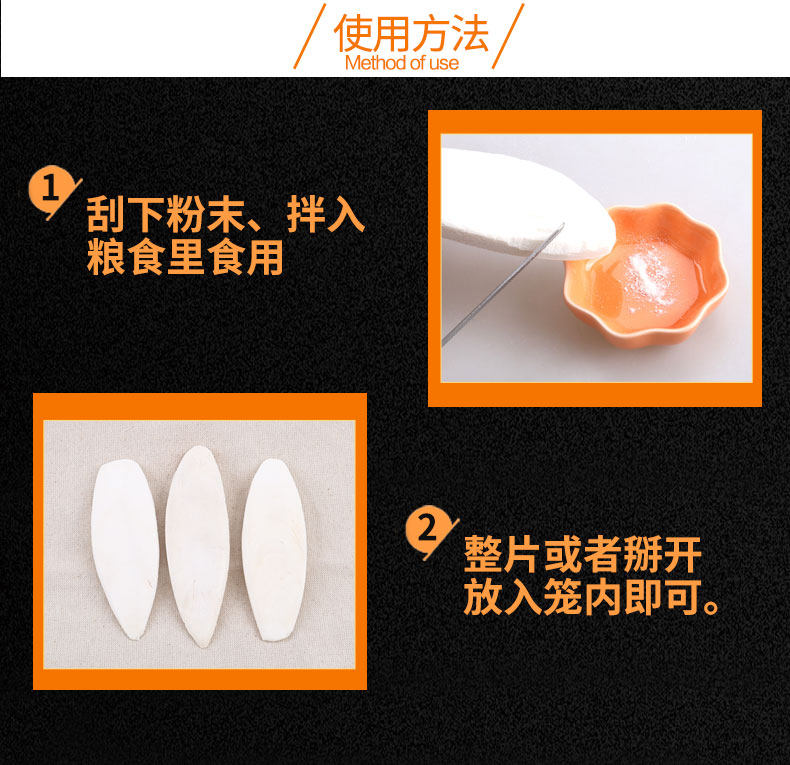 使用方法
Method of use

1 刮下粉末、拌入粮食里食用

2 整片或者掰开放入笼内即可。