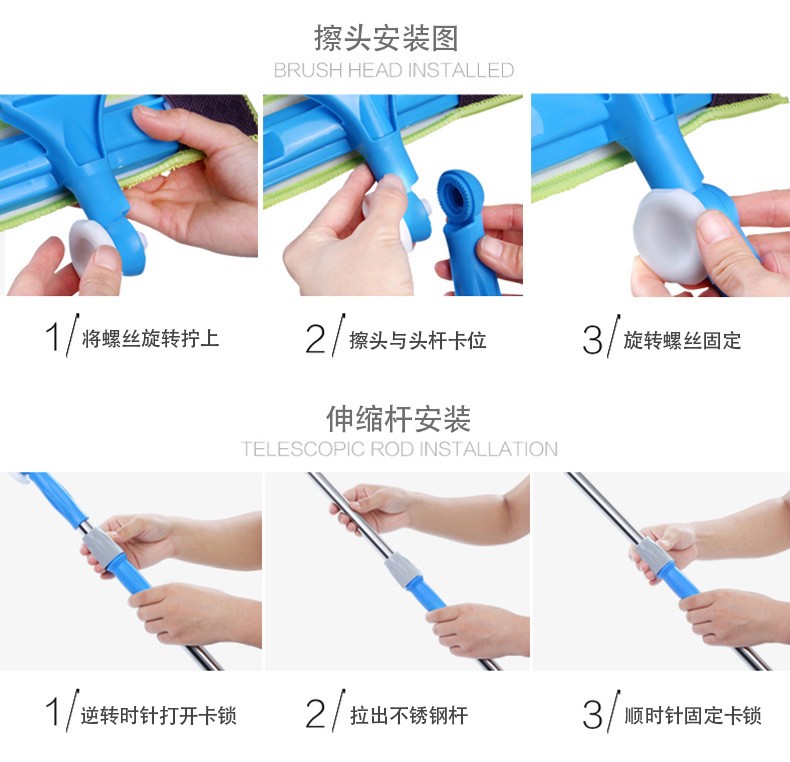 擦头安装图
BRUSH HEAD INSTALLED

1/ 将螺丝旋转拧上

2/ 擦头与头杆卡位

3/ 旋转螺丝固定

伸缩杆安装
TELESCOPIC ROD INSTALLATION

1/ 逆转时针打开卡锁

2/ 拉出不锈钢杆

3/ 顺时针固定卡锁