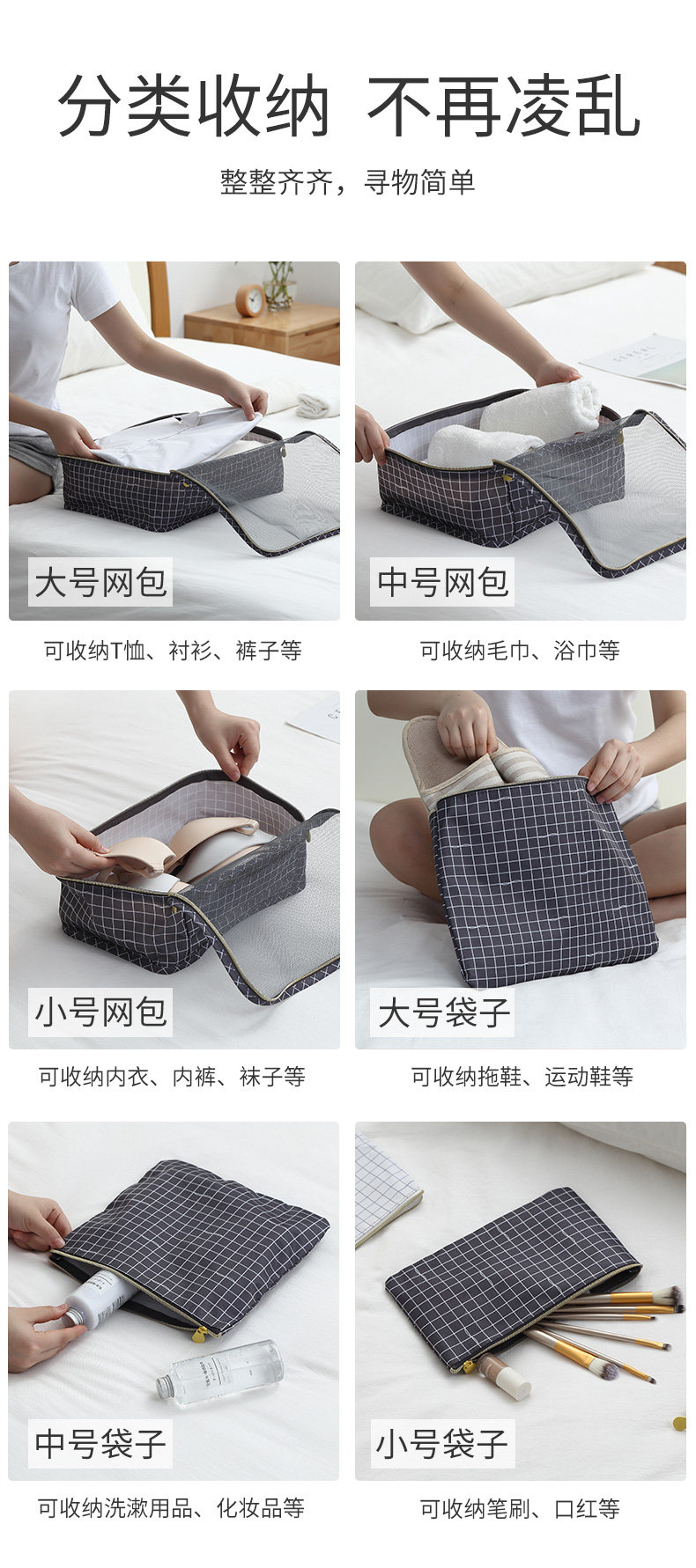 分类收纳 不再凌乱

整整齐齐，寻物简单

大号网包

可收纳T恤、衬衫、裤子等

中号网包

可收纳毛巾、浴巾等

小号网包

可收纳内衣、内裤、袜子等

大号袋子

可收纳拖鞋、运动鞋等

中号袋子

可收纳洗漱用品、化妆品等

小号袋子

可收纳笔刷、口红等