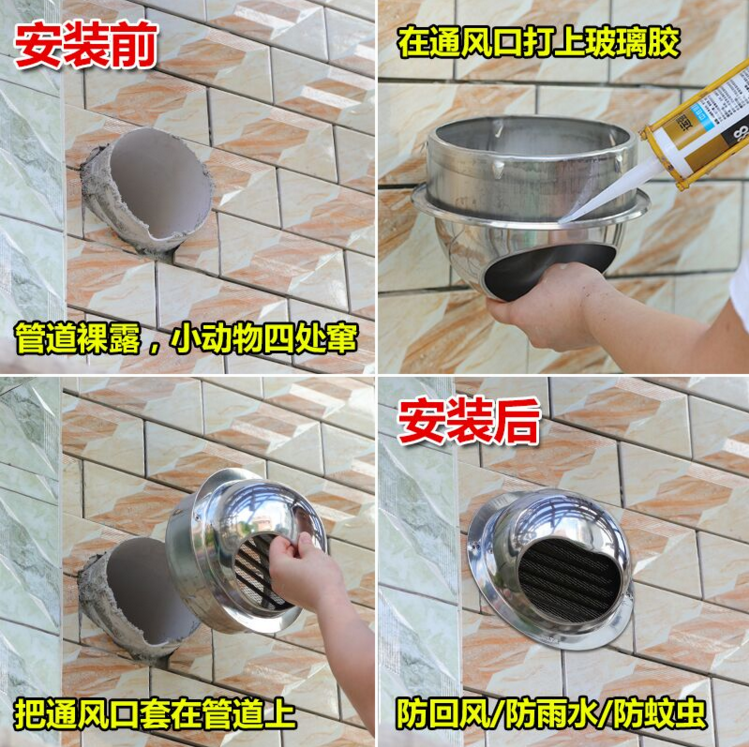 安装前

管道裸露，小动物四处窜

在通风口打上玻璃胶

把通风口套在管道上

安装后

防回风/防雨水/防蚊虫