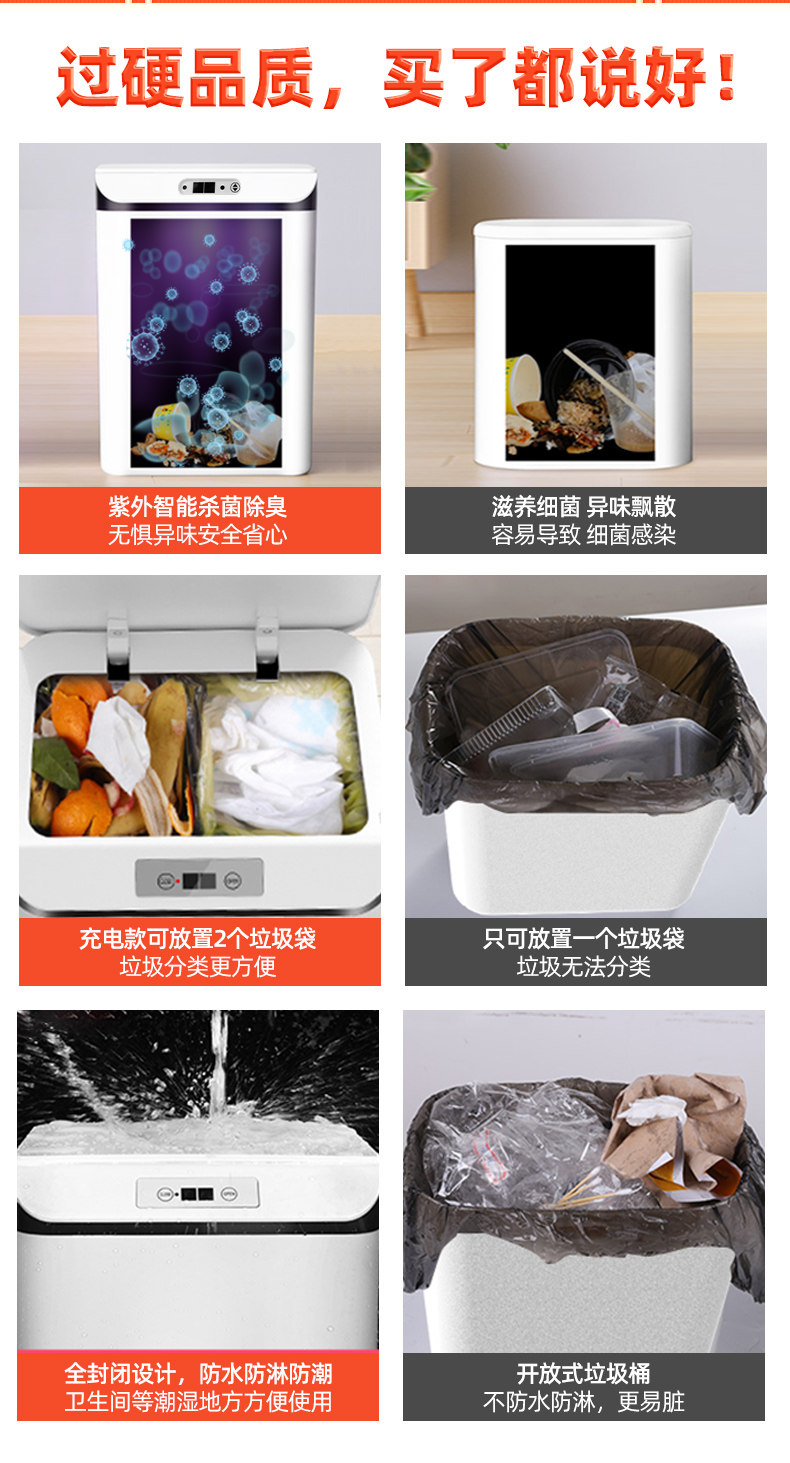 过硬品质，买了都说好！

紫外智能杀菌除臭
无惧异味安全省心

滋养细菌 异味飘散
容易导致 细菌感染

充电款可放置2个垃圾袋
垃圾分类更方便

只可放置一个垃圾袋
垃圾无法分类

全封闭设计，防水防淋防潮
卫生间等潮湿地方方便使用

开放式垃圾桶
不防水防淋，更易脏