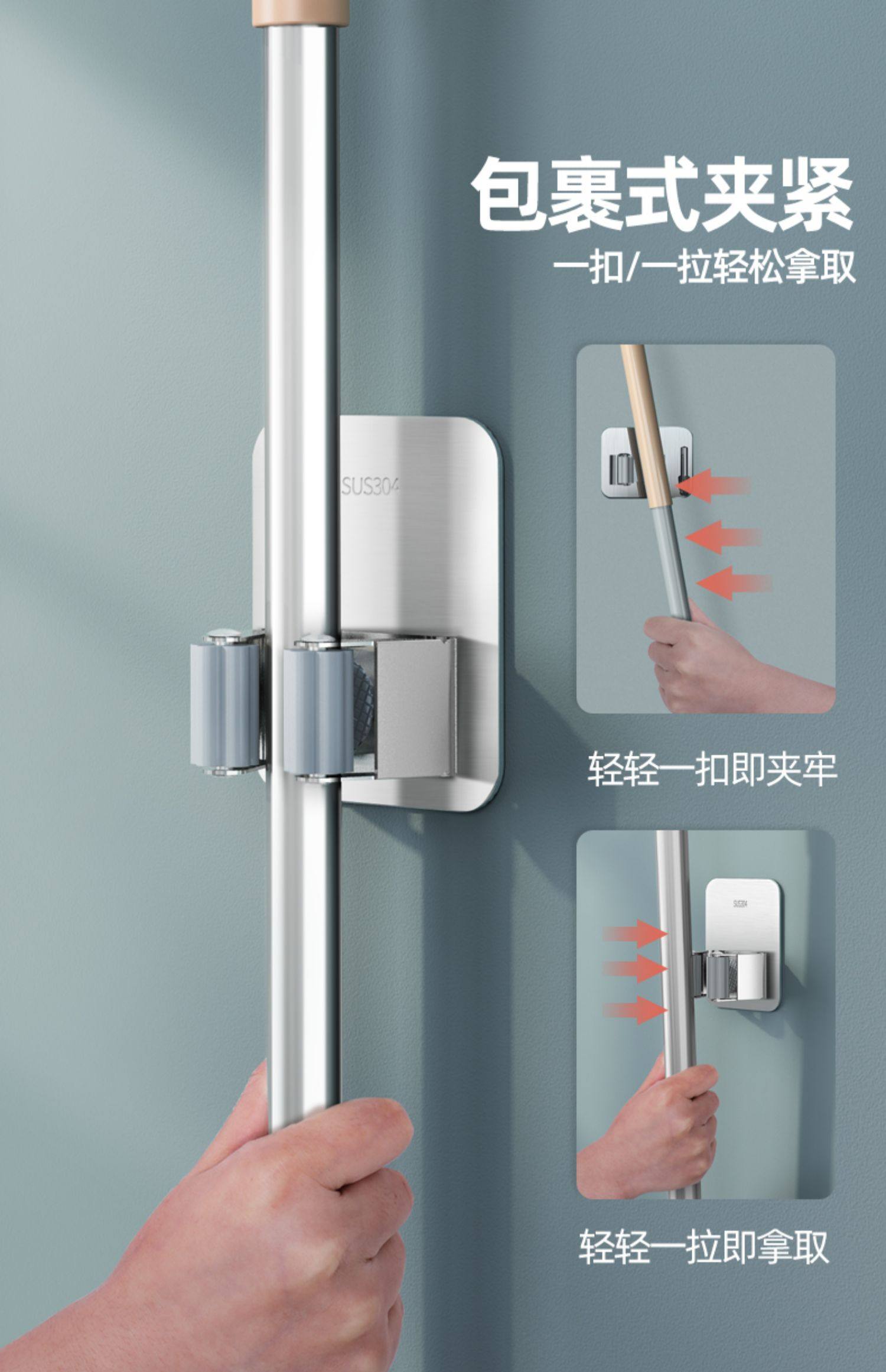 包裹式夹紧

一扣/一拉轻松拿取

SUS304

轻轻一扣即夹牢

SUS304

轻轻一拉即拿取