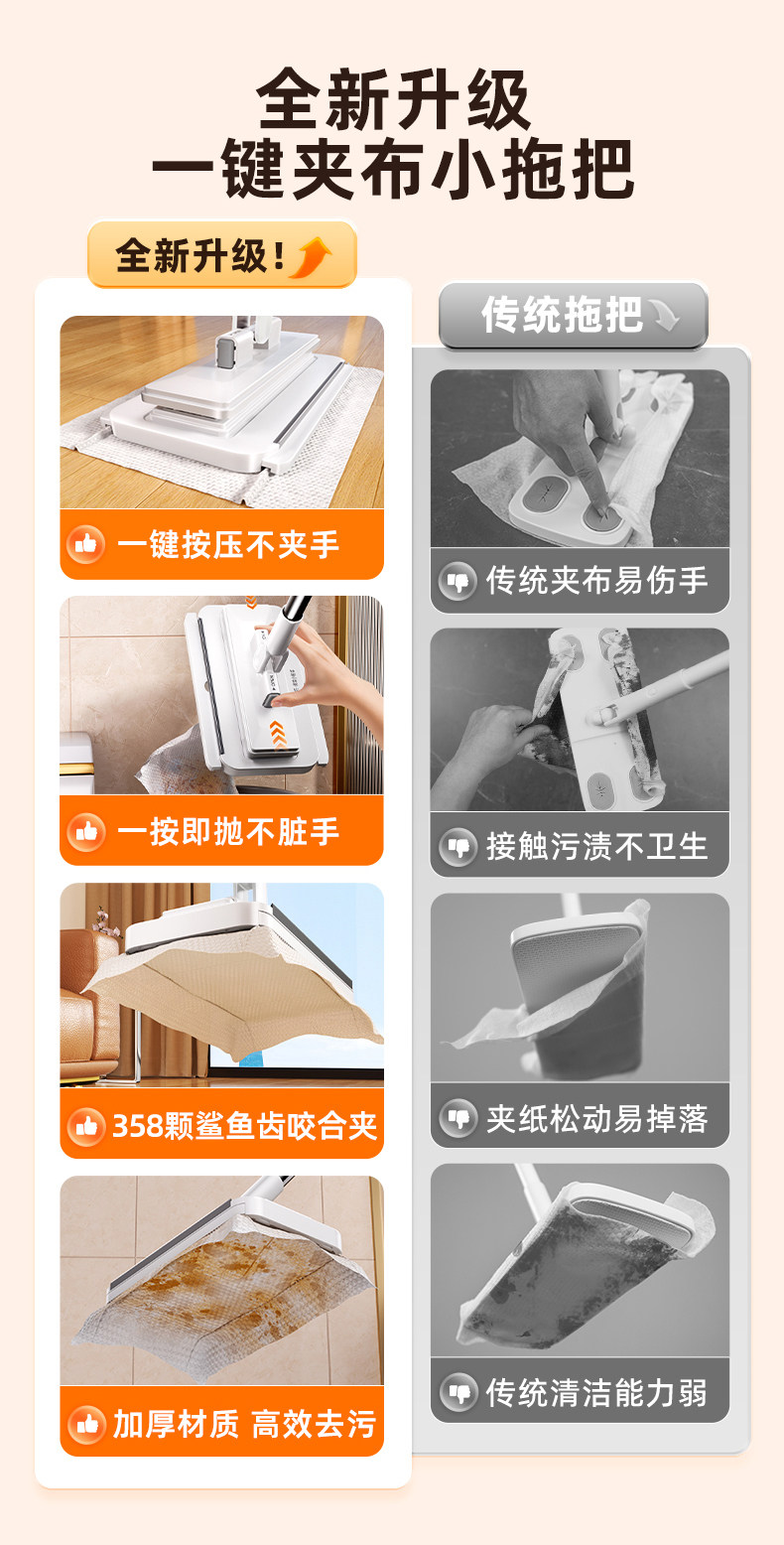 全新升级
一键夹布小拖把

全新升级！

一键按压不夹手

一按即抛不脏手

358颗鲨鱼齿咬合夹

加厚材质 高效去污

传统拖把

传统夹布易伤手

接触污渍不卫生

夹纸松动易掉落

传统清洁能力弱