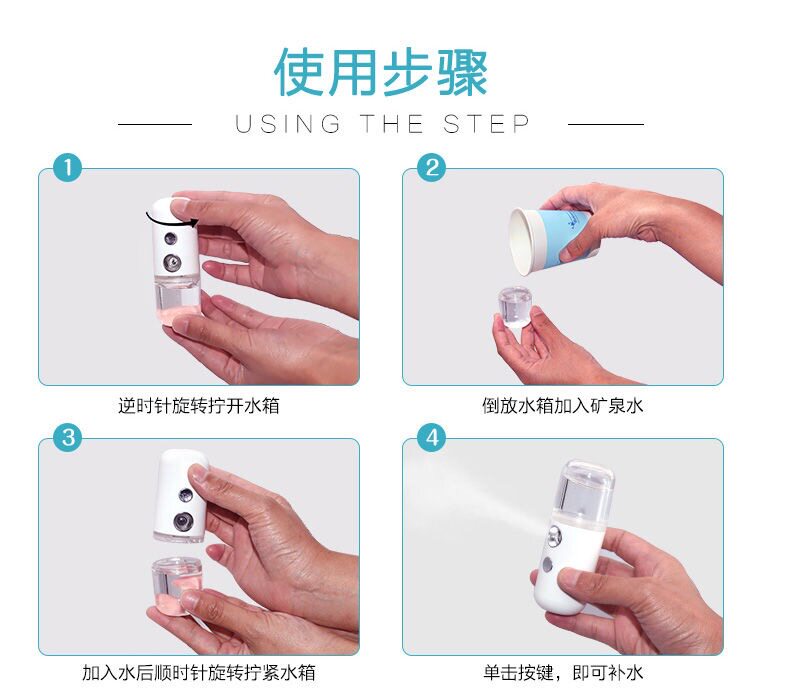 使用步骤

USING THE STEP

1

逆时针旋转拧开水箱

2

倒放水箱加入矿泉水

3

加入水后顺时针旋转拧紧水箱

4

单击按键，即可补水