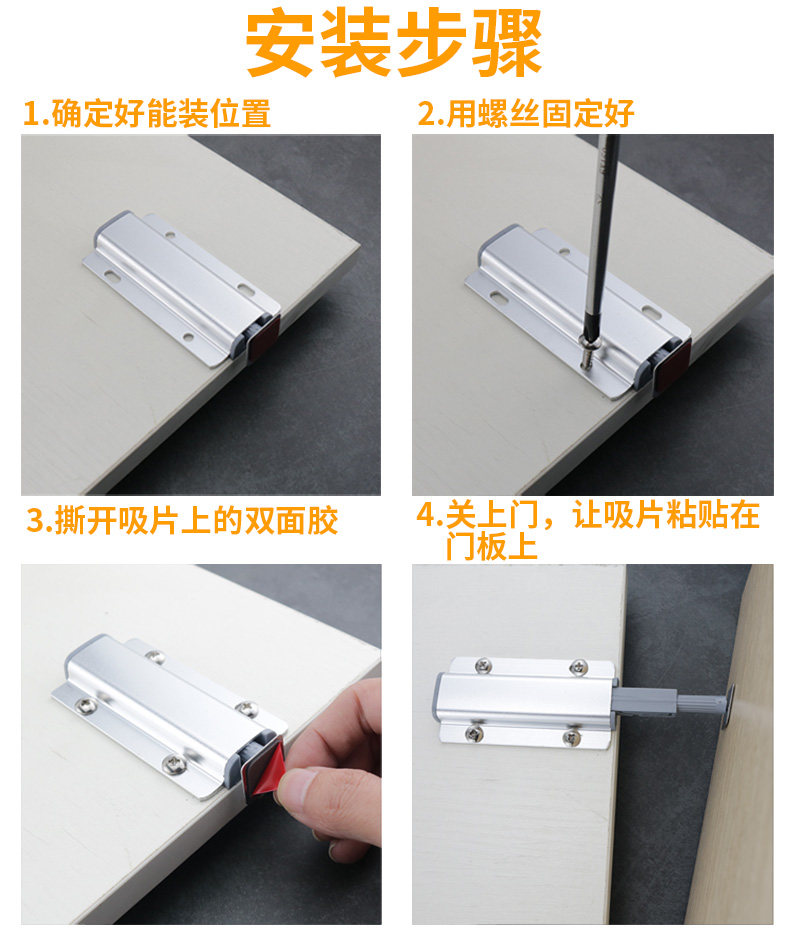 安装步骤

1.确定好能装位置

2.用螺丝固定好

3.撕开吸片上的双面胶

4.关上门，让吸片粘贴在门板上