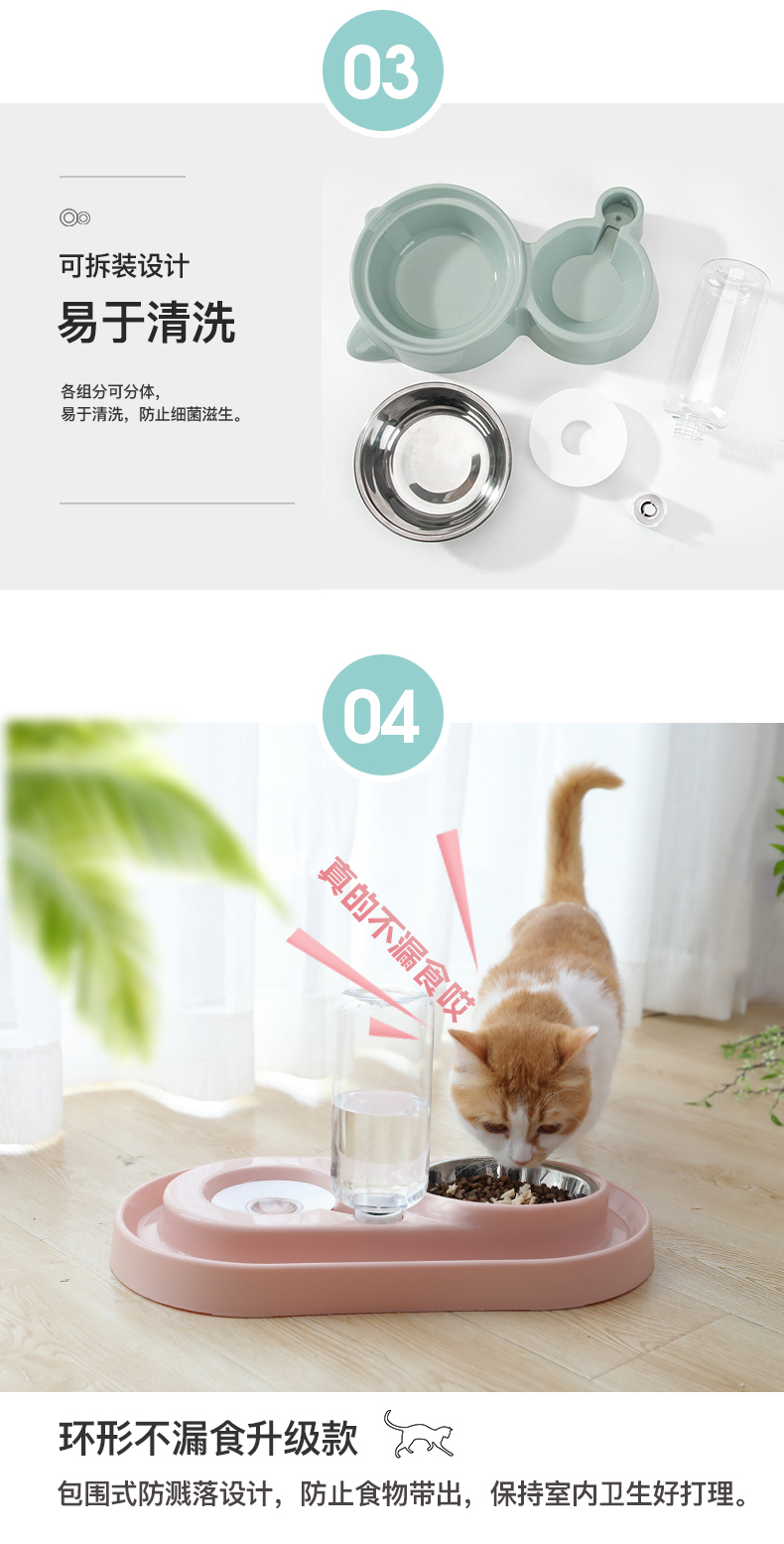 03

可拆装设计

易于清洗

各组分可分体，
易于清洗，防止细菌滋生。

04

真的不漏食哎

环形不漏食升级款

包围式防溅落设计，防止食物带出，保持室内卫生好打理。